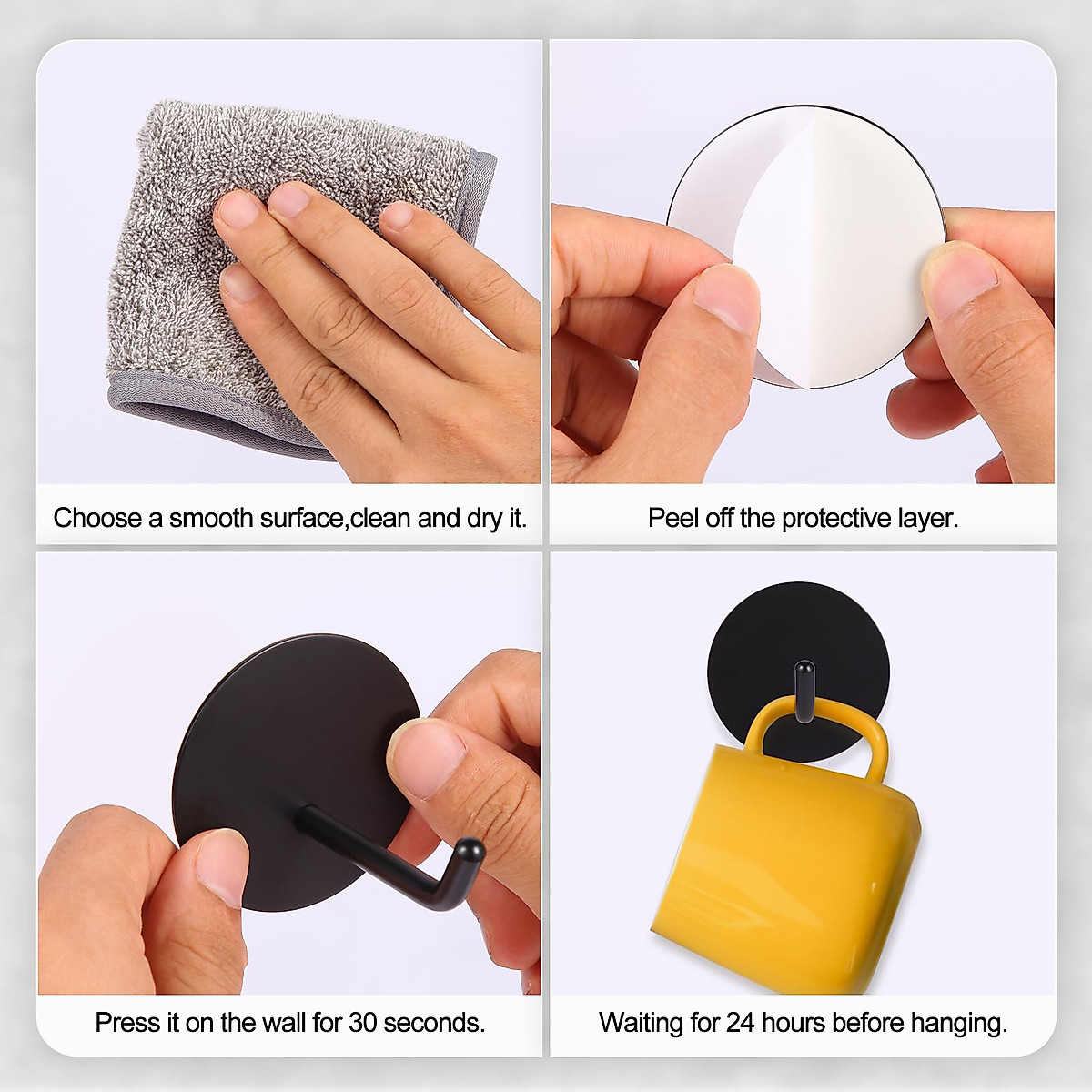 Choose a smooth surface,clean and dry it.

Peel off the protective layer.

Press it on the wall for 30 seconds.

Waiting for 24 hours before hanging.