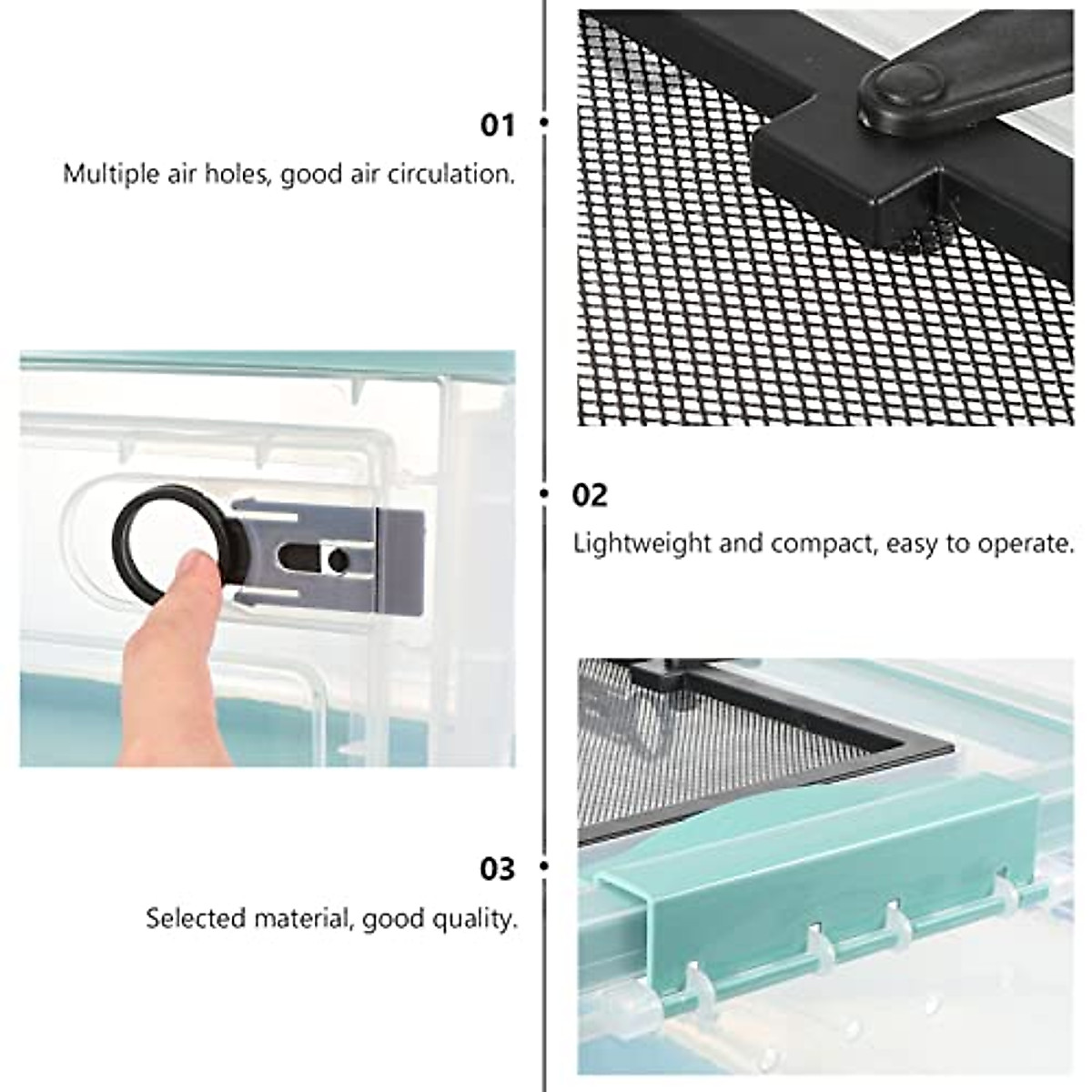 01

Multiple air holes, good air circulation.

02

Lightweight and compact, easy to operate.

03

Selected material, good quality.