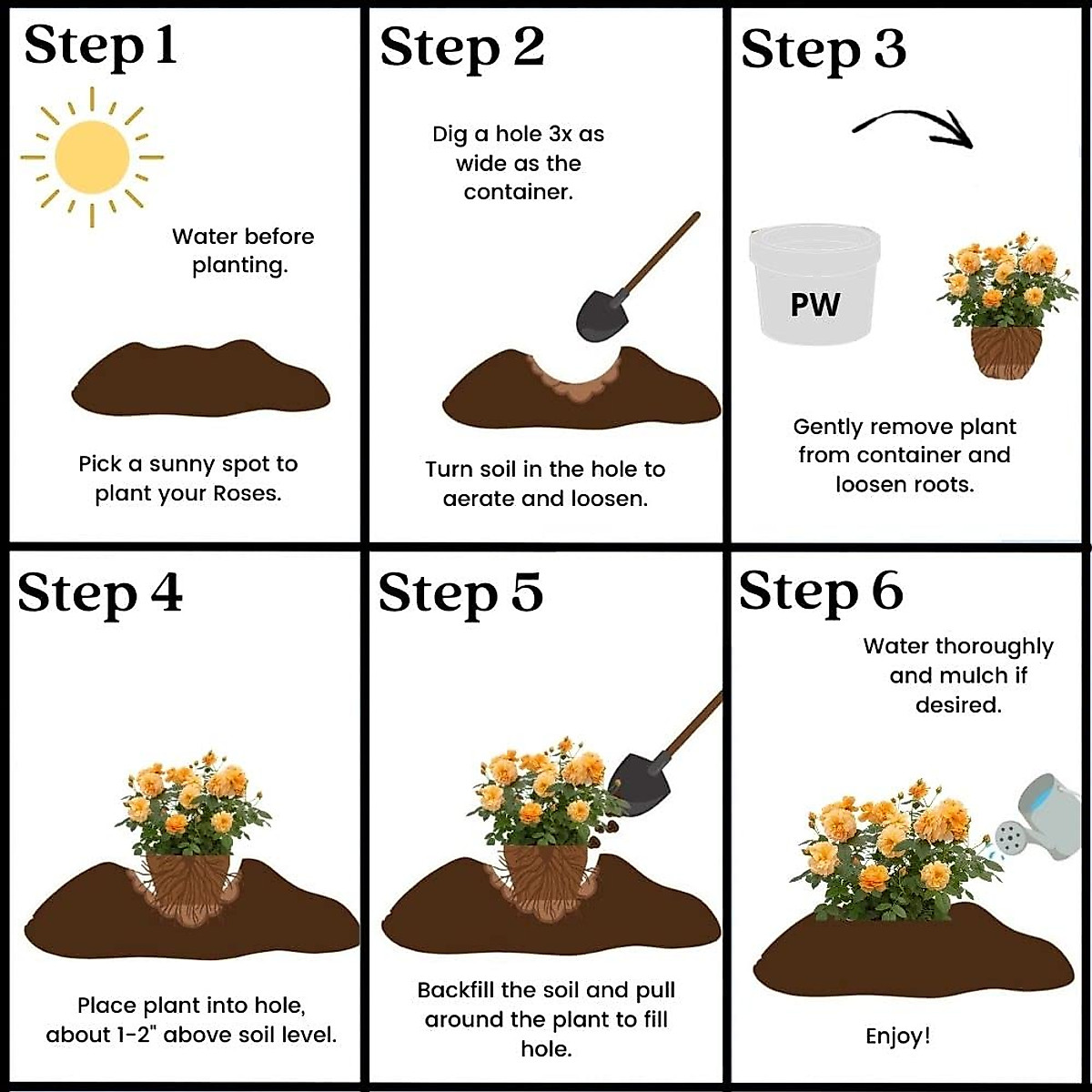 Step 1

Water before planting.

Pick a sunny spot to plant your Roses.

Step 2

Dig a hole 3x as wide as the container.

Turn soil in the hole to aerate and loosen.

Step 3

PW

Gently remove plant from container and loosen roots.

Step 4

Place plant into hole, about 1-2" above soil level.

Step 5

Backfill the soil and pull around the plant to fill hole.

Step 6

Water thoroughly and mulch if desired.

Enjoy!