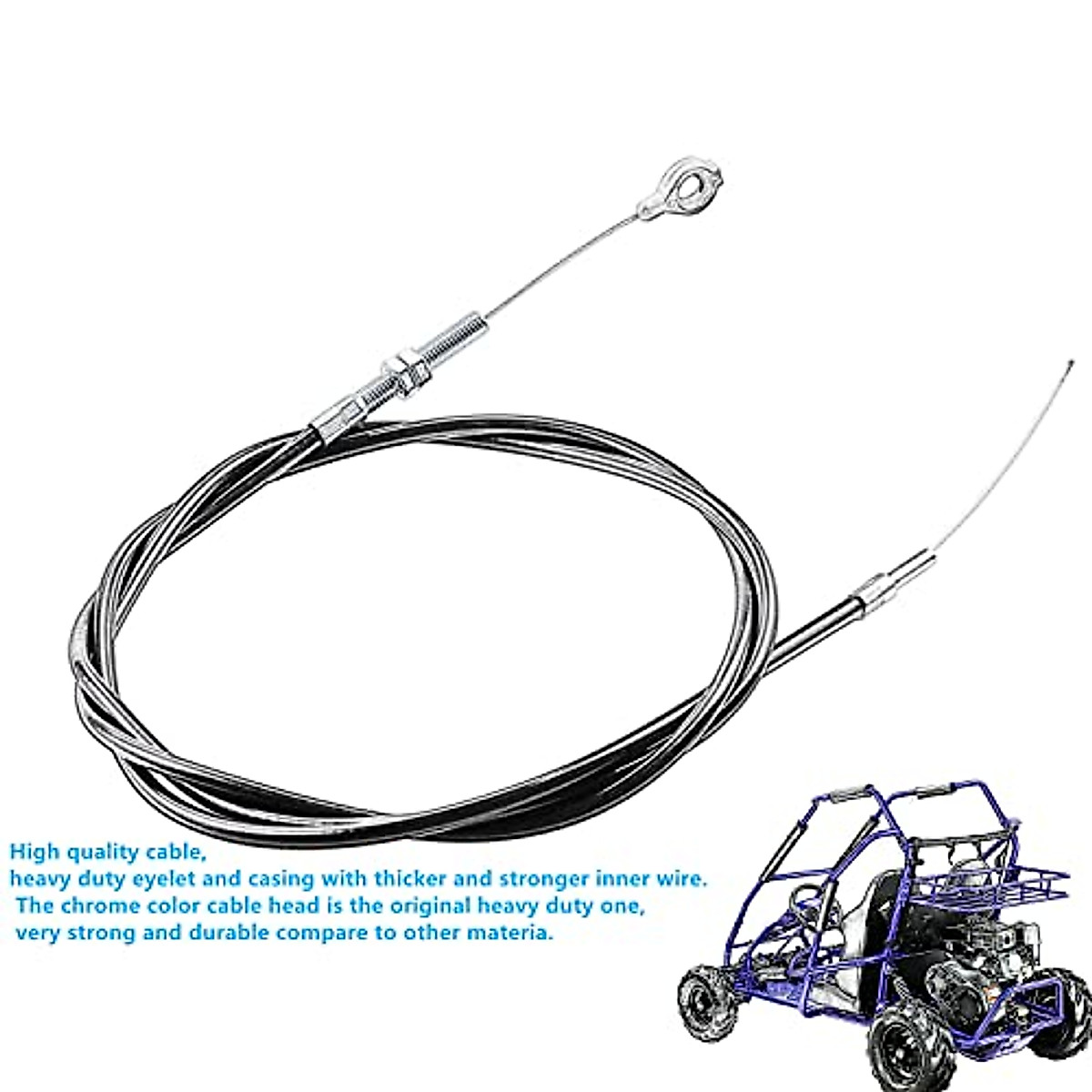 High quality cable,
heavy duty eyelet and casing with thicker and stronger inner wire.
The chrome color cable head is the original heavy duty one,
very strong and durable compare to other materia.