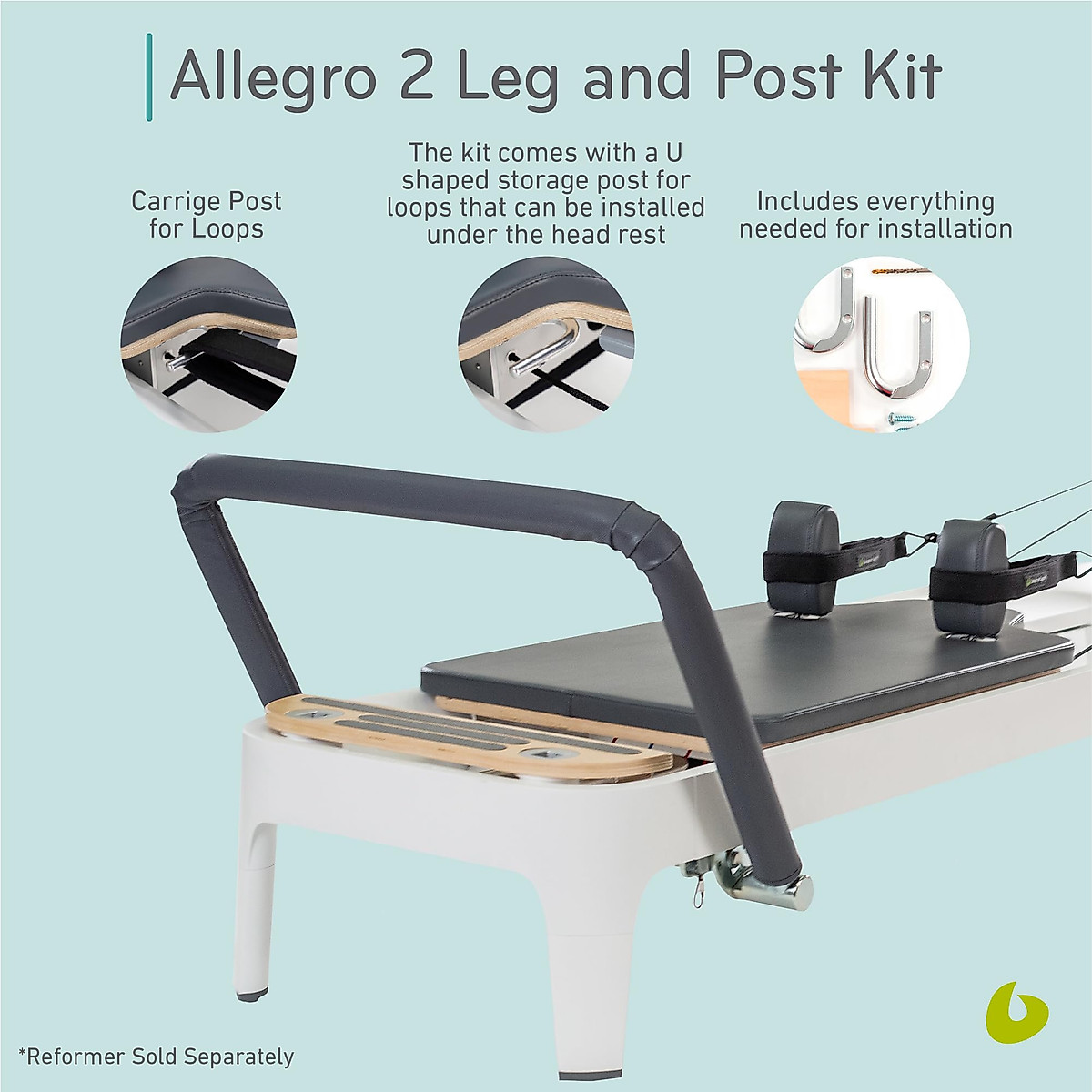 Allegro 2 Leg and Post Kit

Carrige Post for Loops

The kit comes with a U shaped storage post for loops that can be installed under the head rest

Includes everything needed for installation

*Reformer Sold Separately