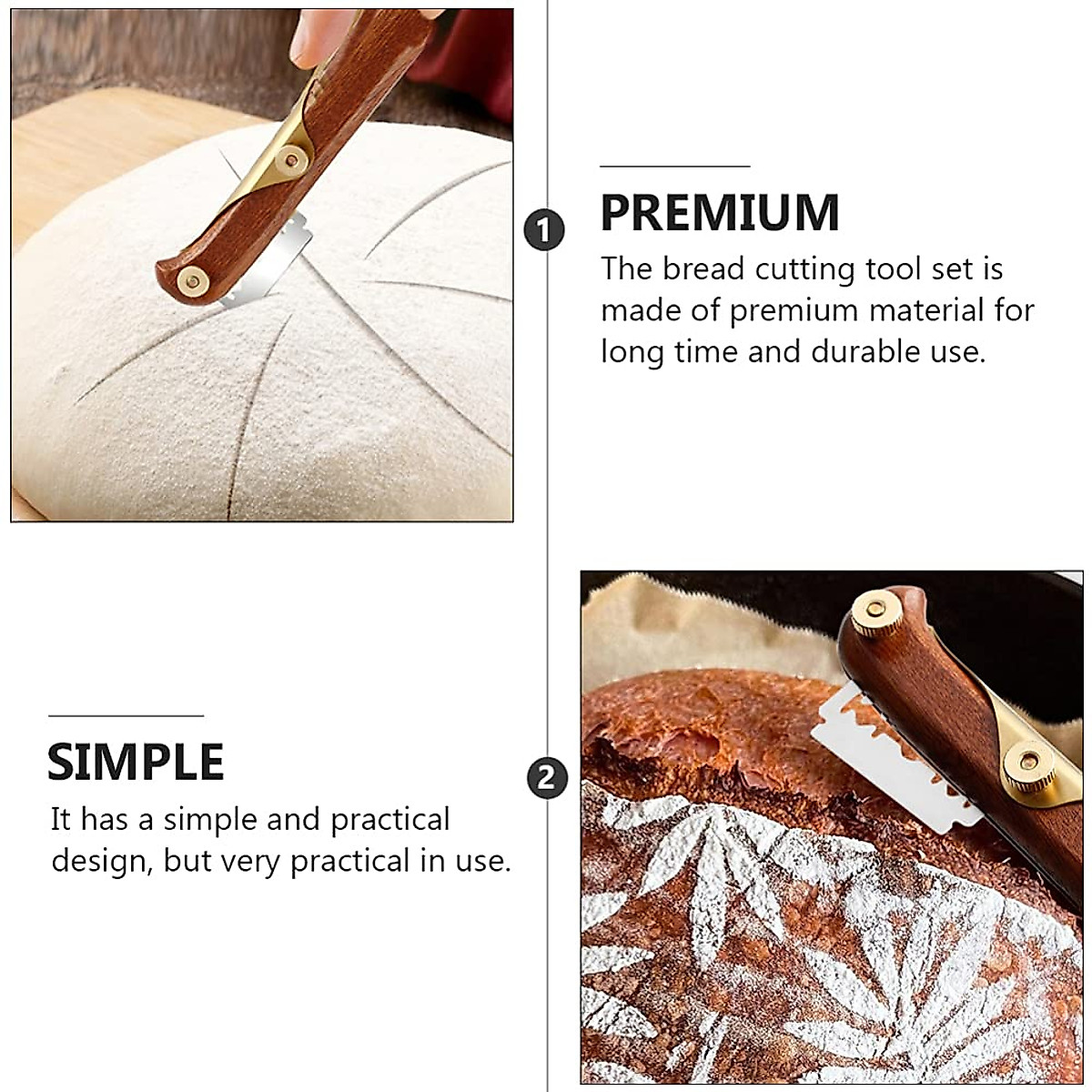 1

PREMIUM

The bread cutting tool set is made of premium material for long time and durable use.

SIMPLE

It has a simple and practical design, but very practical in use.

2