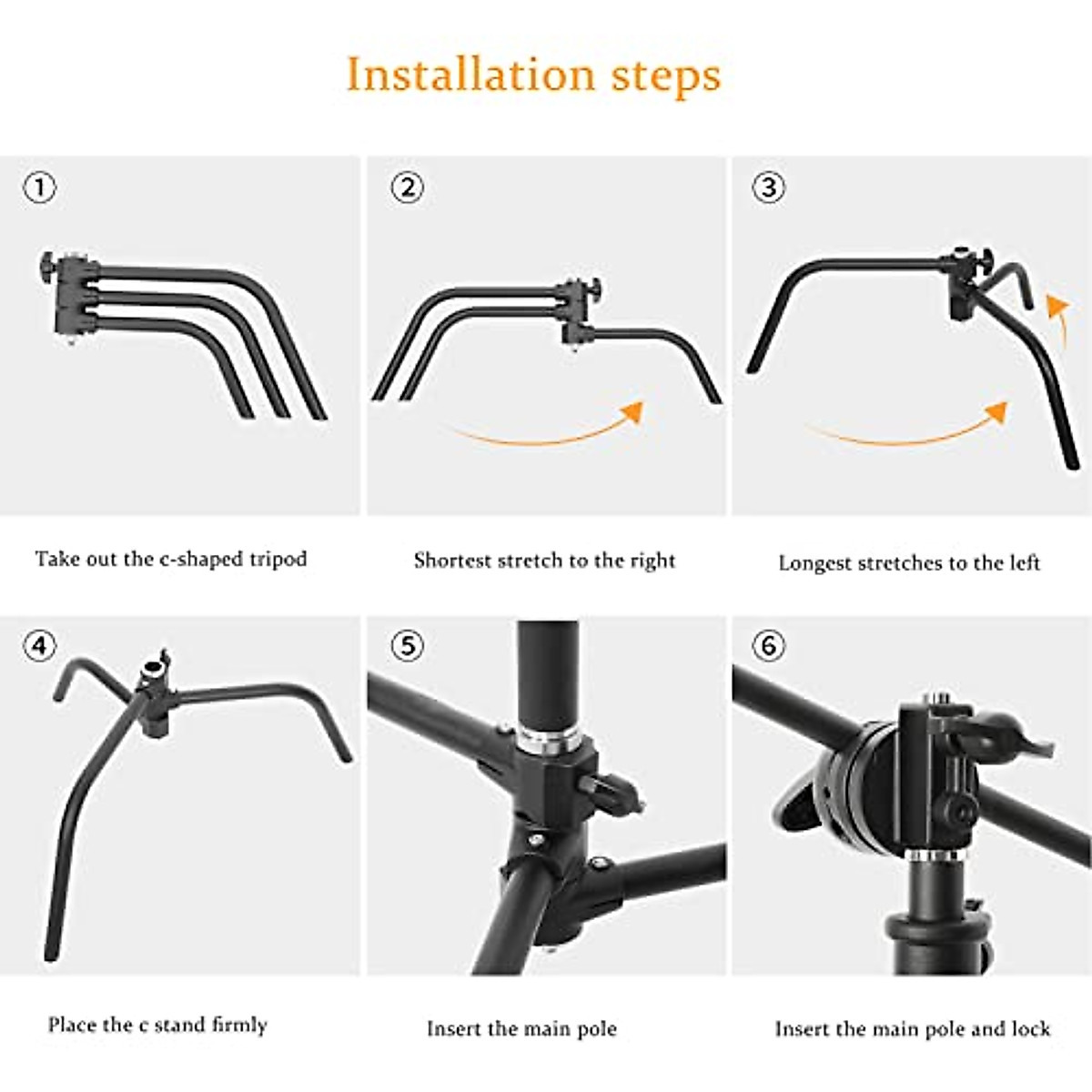 Installation steps

①

Take out the c-shaped tripod

②

Shortest stretch to the right

③

Longest stretches to the left

④

Place the c stand firmly

⑤

Insert the main pole

⑥

Insert the main pole and lock