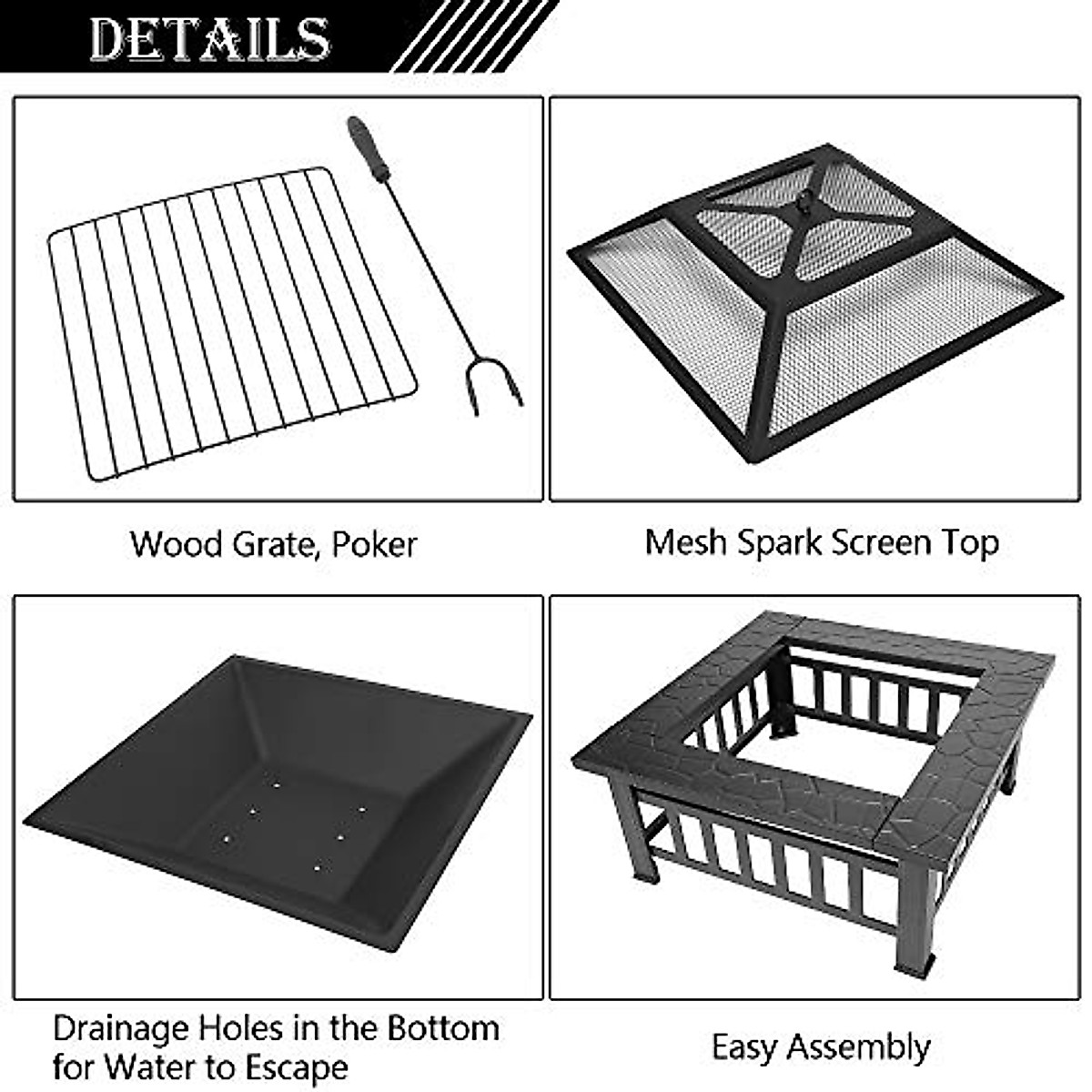 DETAILS

Wood Grate, Poker

Mesh Spark Screen Top

Drainage Holes in the Bottom for Water to Escape

Easy Assembly