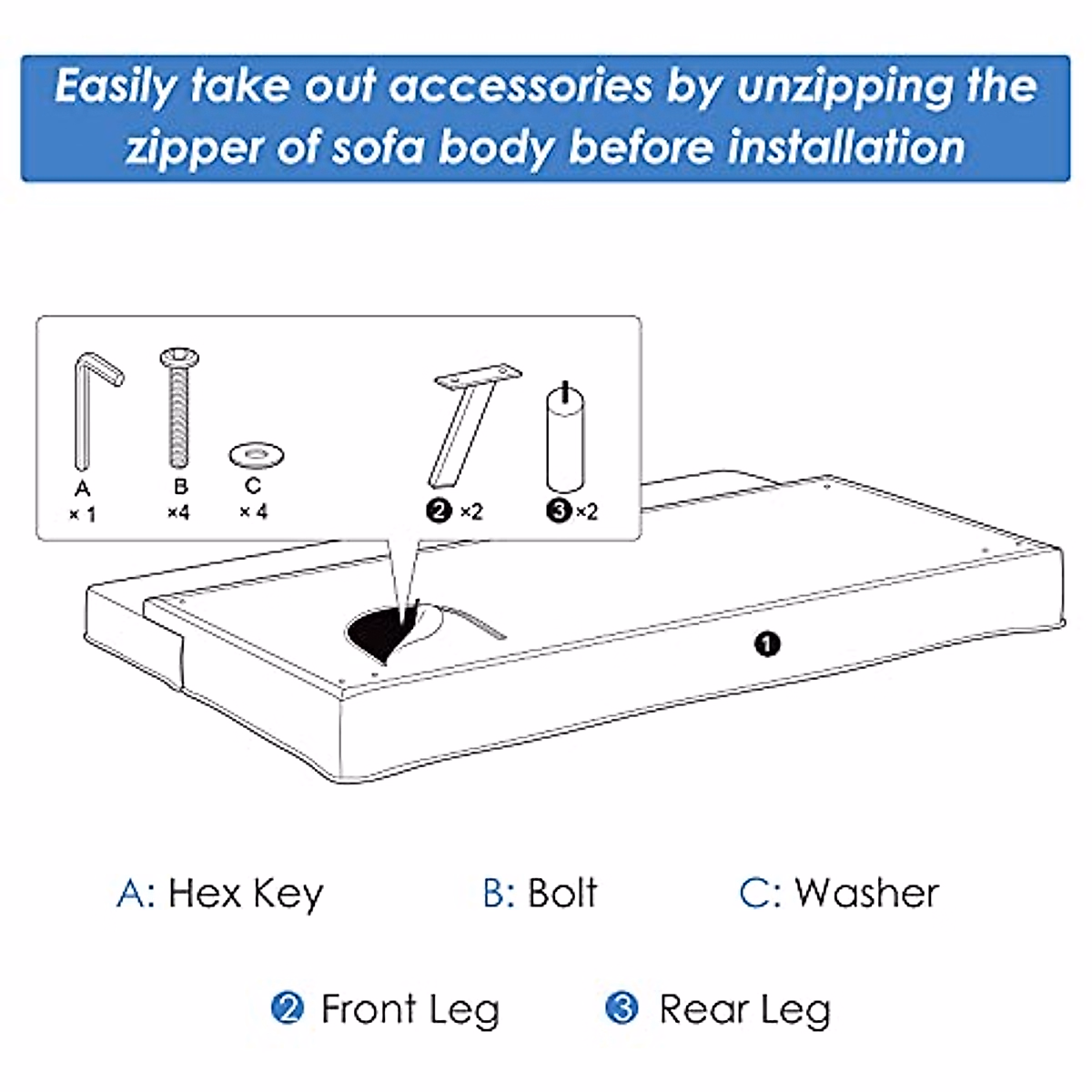 Easily take out accessories by unzipping the zipper of sofa body before installation

A
× 1

B
×4

C
× 4

❷ ×2

❸ ×2

❶

A: Hex Key

B: Bolt

C: Washer

❷ Front Leg

❸ Rear Leg