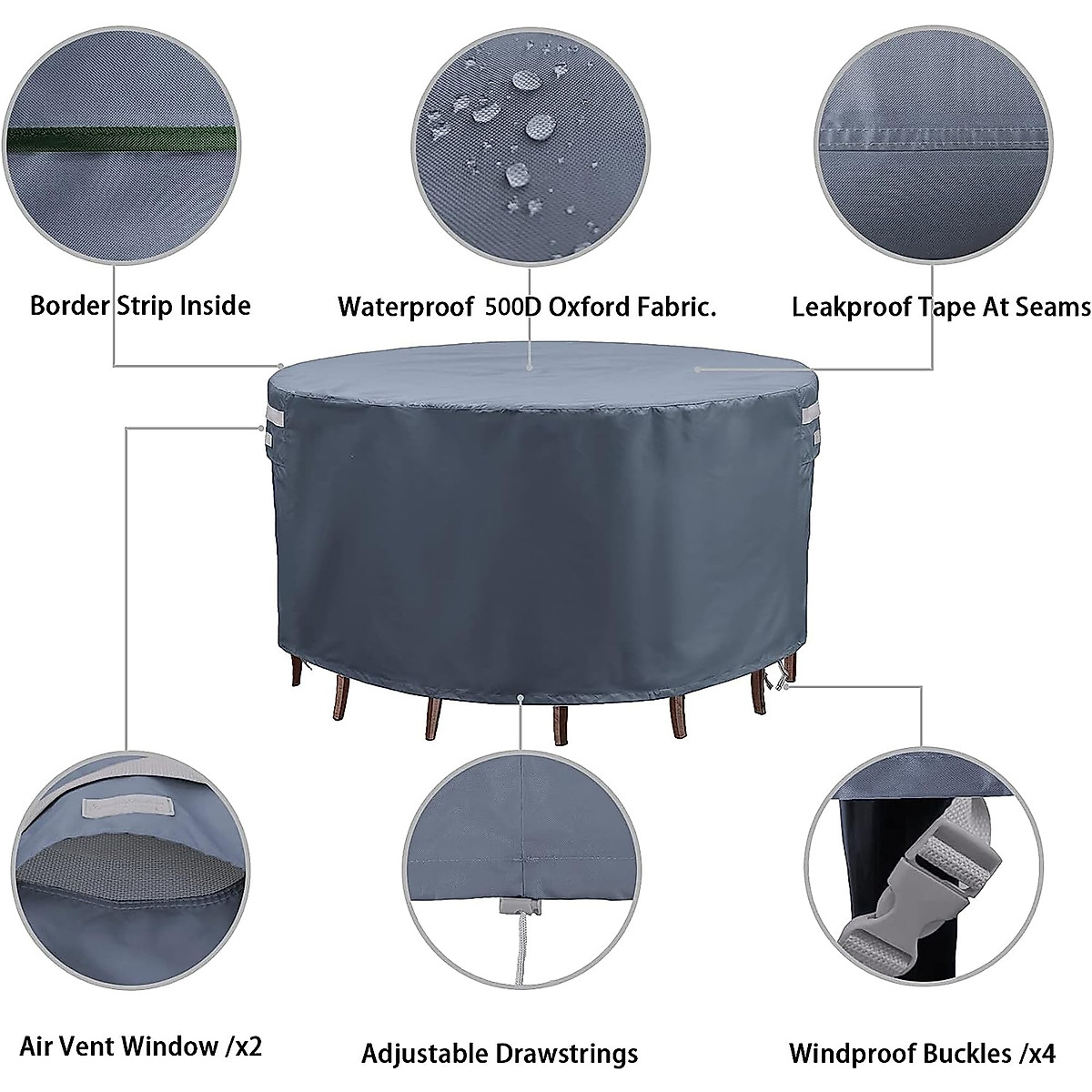 Border Strip Inside

Waterproof 500D Oxford Fabric.

Leakproof Tape At Seams

Air Vent Window /x2

Adjustable Drawstrings

Windproof Buckles /x4