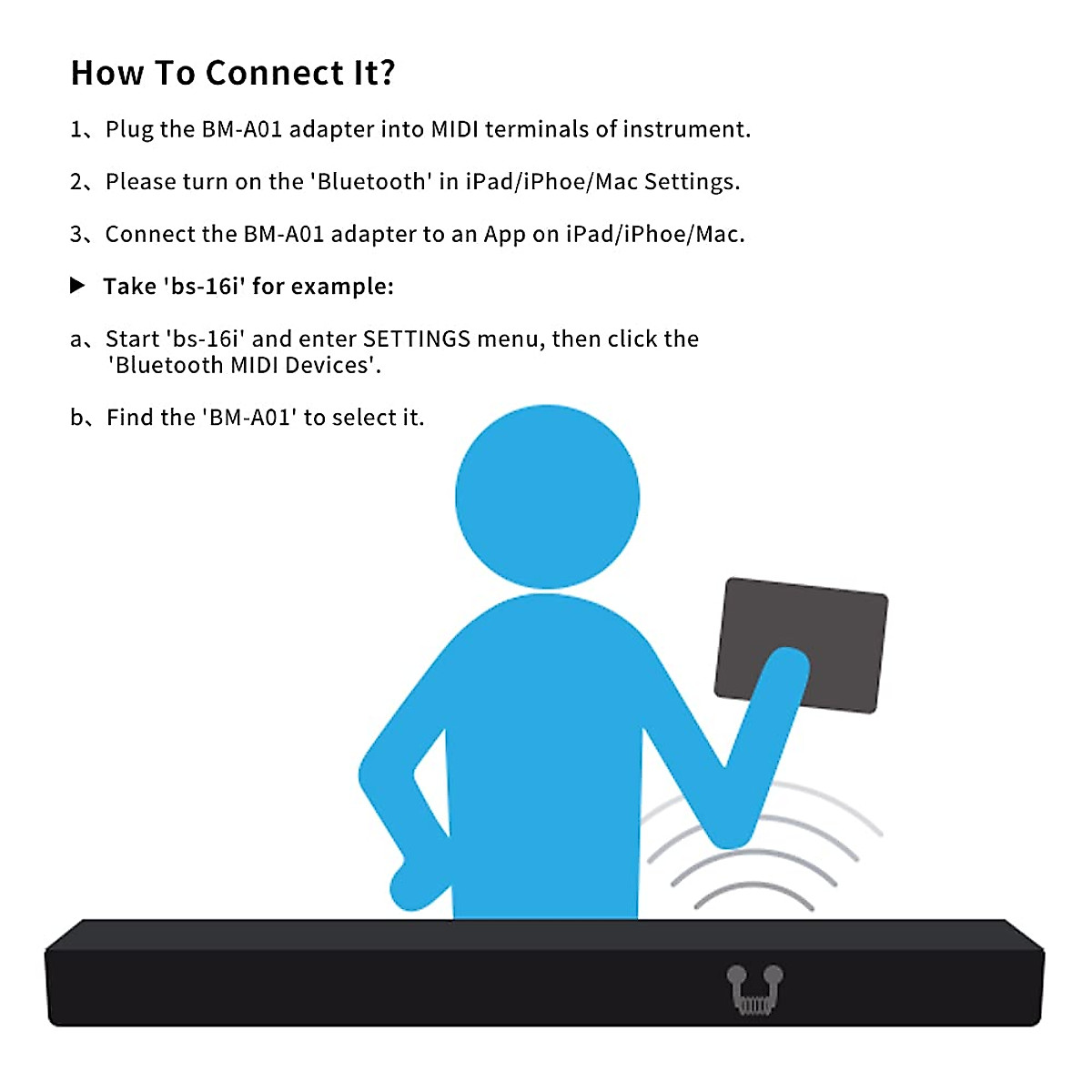 How To Connect It?

1、Plug the BM-A01 adapter into MIDI terminals of instrument.

2、Please turn on the 'Bluetooth' in iPad/iPhoe/Mac Settings.

3、Connect the BM-A01 adapter to an App on iPad/iPhoe/Mac.

▶ Take 'bs-16i' for example:

a、Start 'bs-16i' and enter SETTINGS menu, then click the 'Bluetooth MIDI Devices'.

b、Find the 'BM-A01' to select it.