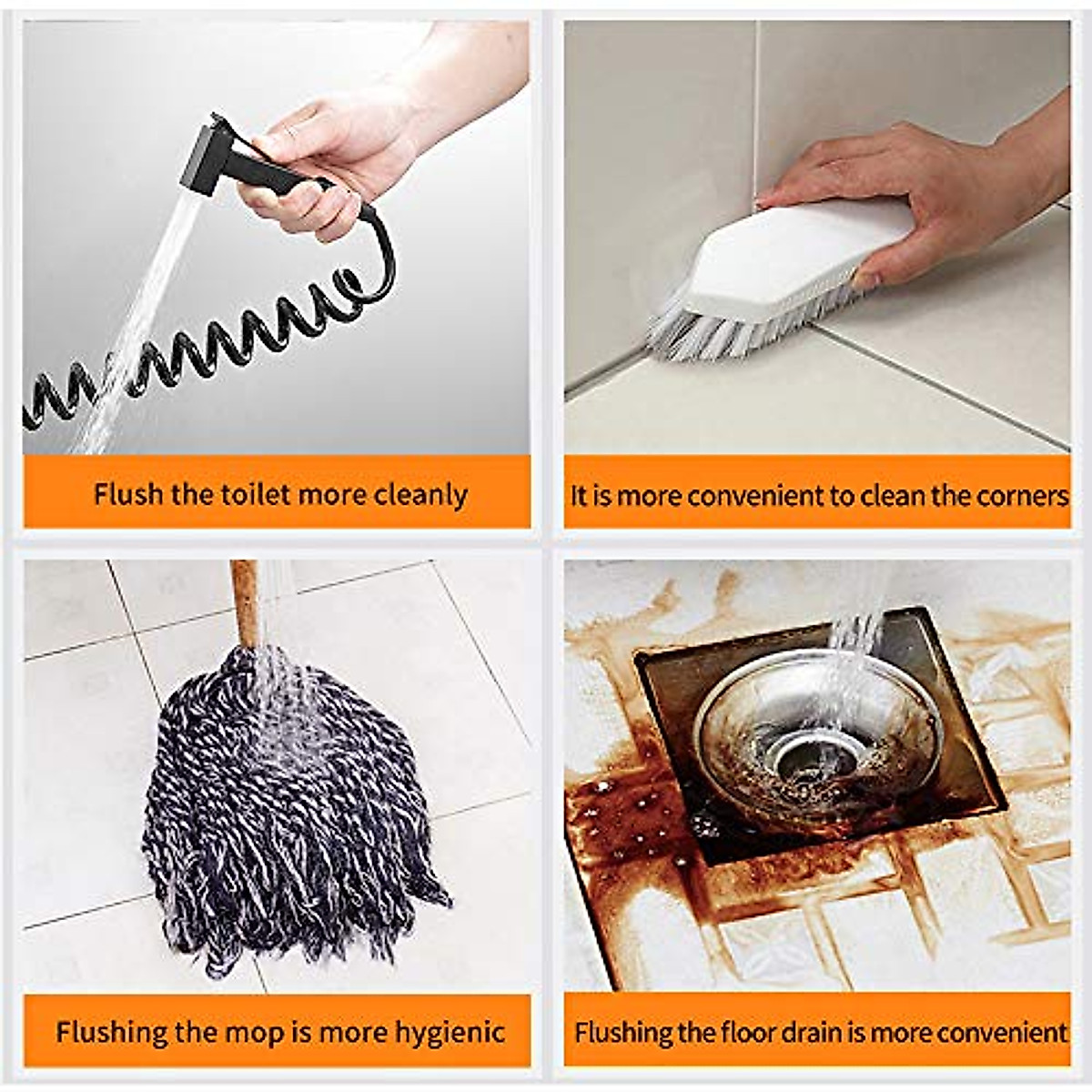 Flush the toilet more cleanly

It is more convenient to clean the corners

Flushing the mop is more hygienic

Flushing the floor drain is more convenient