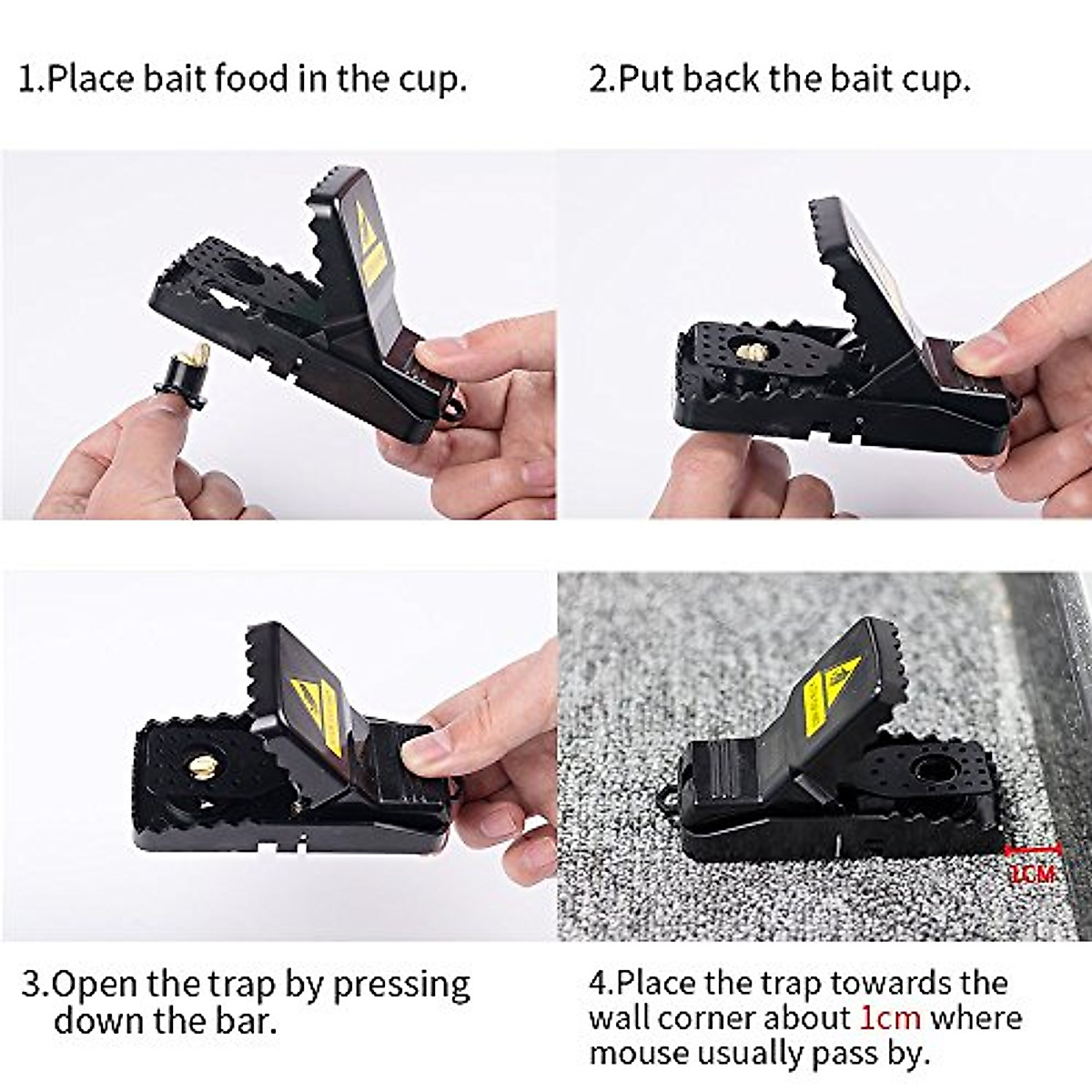 1.Place bait food in the cup.

2.Put back the bait cup.

1CM

3.Open the trap by pressing down the bar.

4.Place the trap towards the wall corner about 1cm where mouse usually pass by.