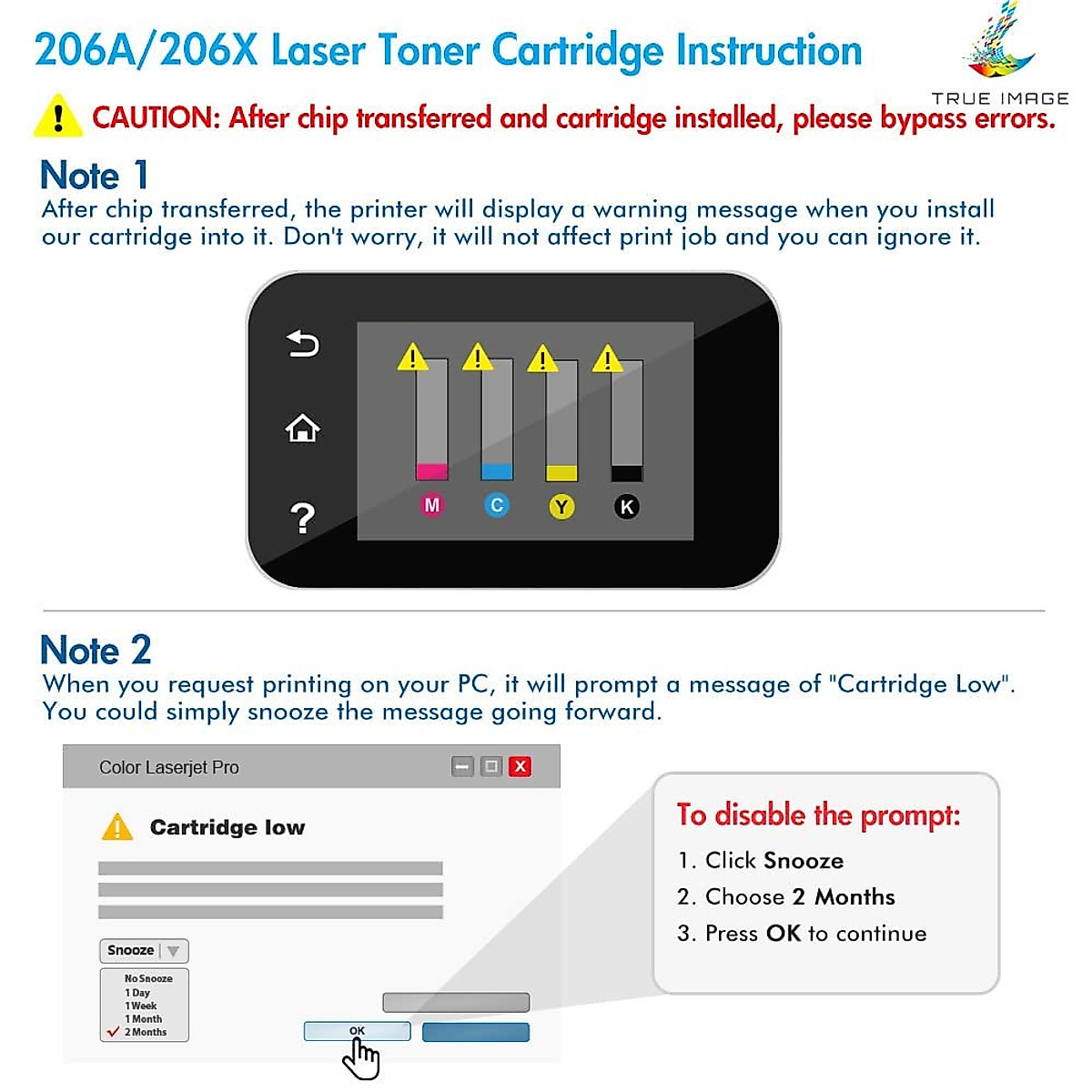 206A/206X Laser Toner Cartridge Instruction

TRUE IMAGE

CAUTION: After chip transferred and cartridge installed, please bypass errors.

Note 1
After chip transferred, the printer will display a warning message when you install our cartridge into it. Don't worry, it will not affect print job and you can ignore it.

?

M C Y K

Note 2
When you request printing on your PC, it will prompt a message of "Cartridge Low". You could simply snooze the message going forward.

Color Laserjet Pro

Cartridge low

Snooze

No Snooze
1 Day
1 Week
1 Month
2 Months

OK

To disable the prompt:
1. Click Snooze
2. Choose 2 Months
3. Press OK to continue