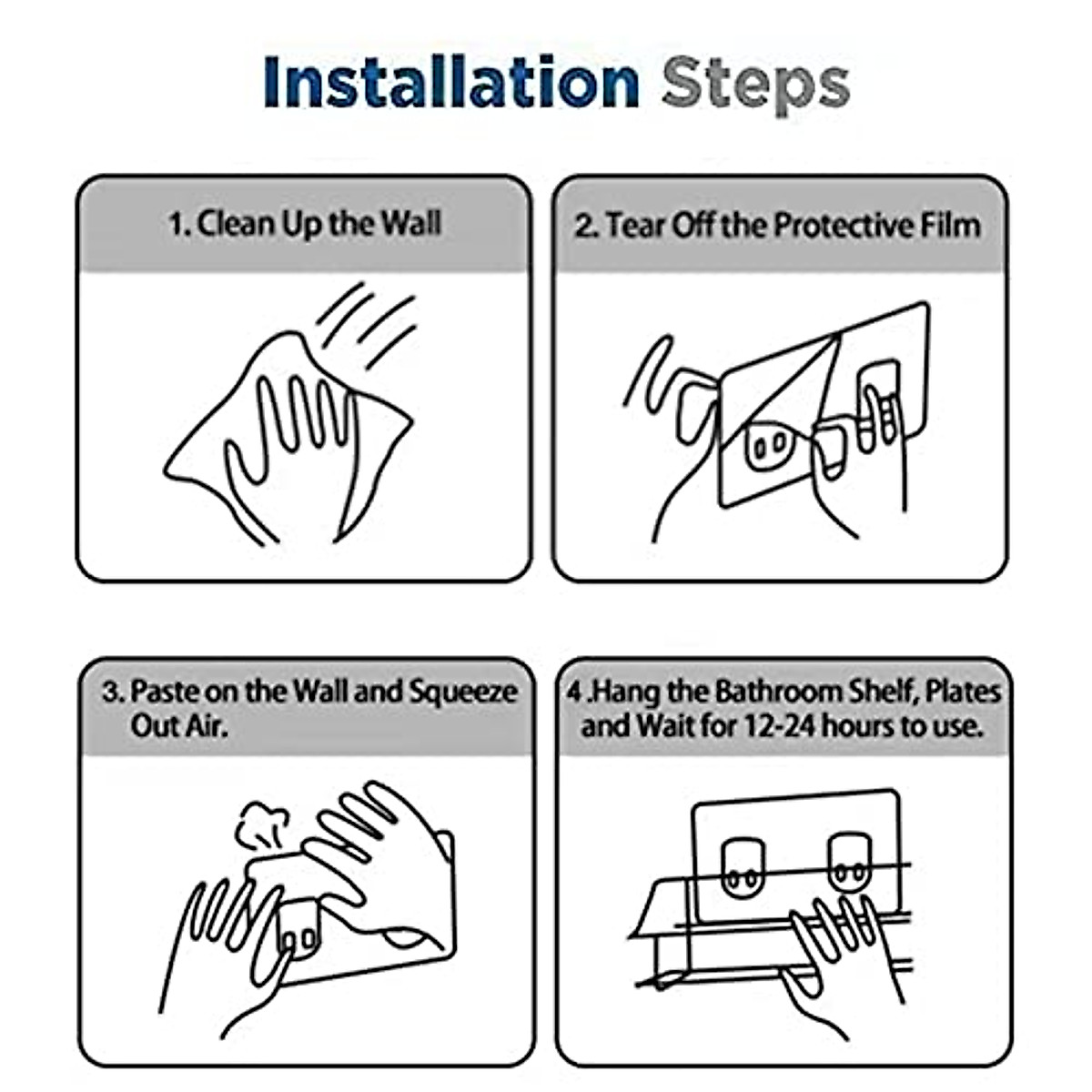 Installation Steps

1. Clean Up the Wall

2. Tear Off the Protective Film

3. Paste on the Wall and Squeeze Out Air.

4 .Hang the Bathroom Shelf, Plates and Wait for 12-24 hours to use.