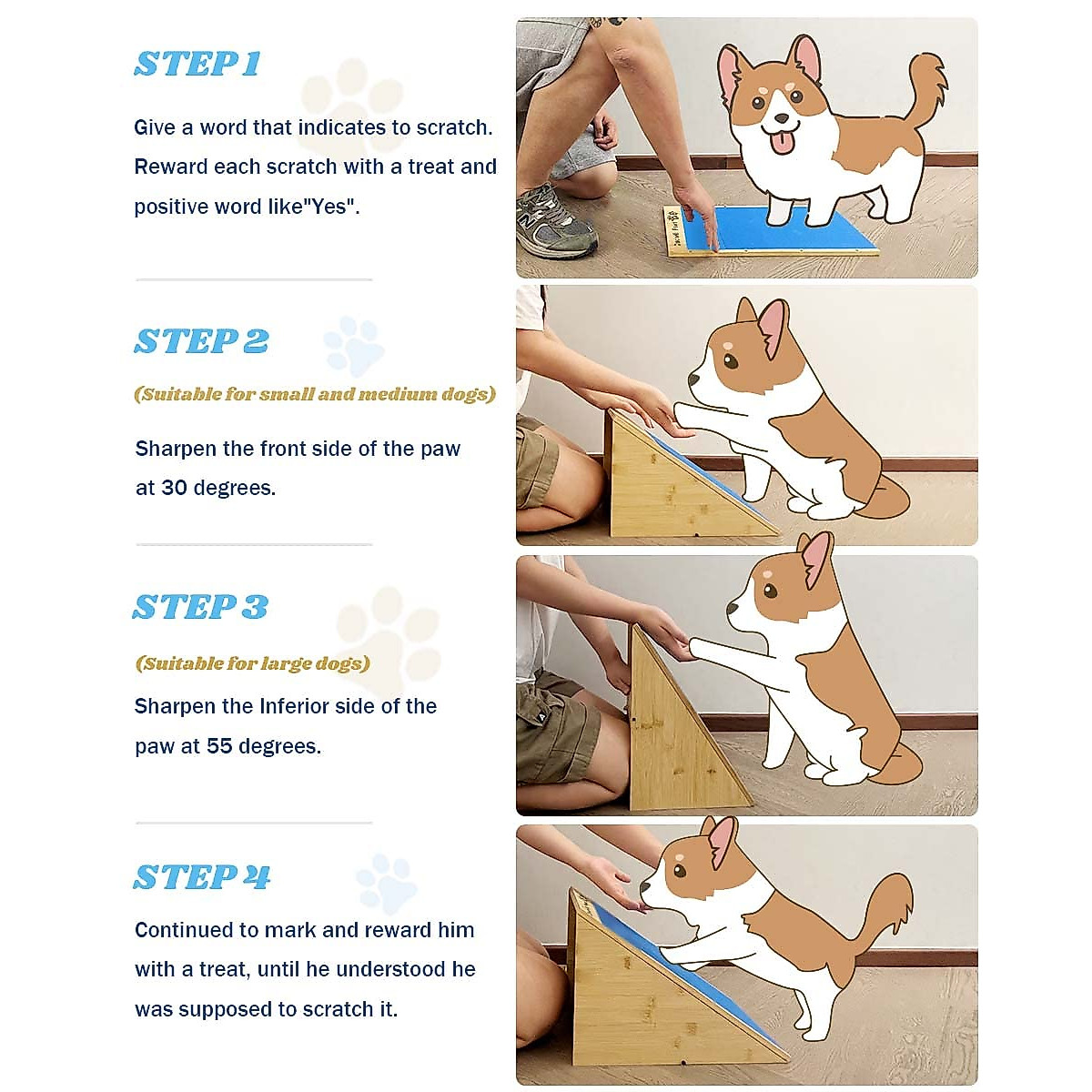 STEP 1

Give a word that indicates to scratch. Reward each scratch with a treat and positive word like"Yes".

STEP 2

(Suitable for small and medium dogs)

Sharpen the front side of the paw at 30 degrees.

STEP 3

(Suitable for large dogs)

Sharpen the Inferior side of the paw at 55 degrees.

STEP 4

Continued to mark and reward him with a treat, until he understood he was supposed to scratch it.