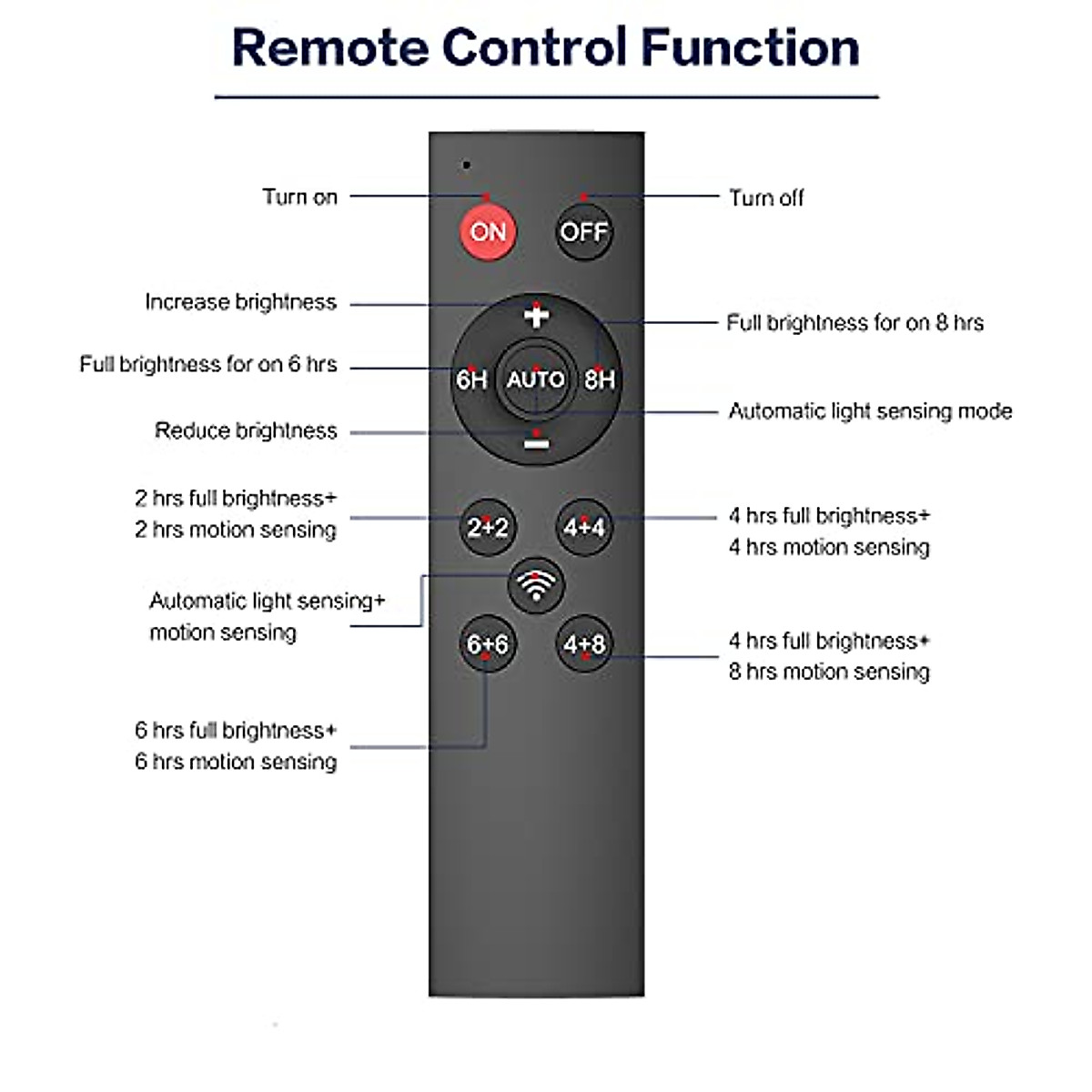 Remote Control Function

Turn on

ON

OFF

Turn off

Increase brightness

+

Full brightness for on 8 hrs

Full brightness for on 6 hrs

6H

AUTO

8H

Automatic light sensing mode

Reduce brightness

−

2 hrs full brightness+
2 hrs motion sensing

2+2

4+4

4 hrs full brightness+
4 hrs motion sensing

Automatic light sensing+
motion sensing

6+6

4+8

4 hrs full brightness+
8 hrs motion sensing

6 hrs full brightness+
6 hrs motion sensing