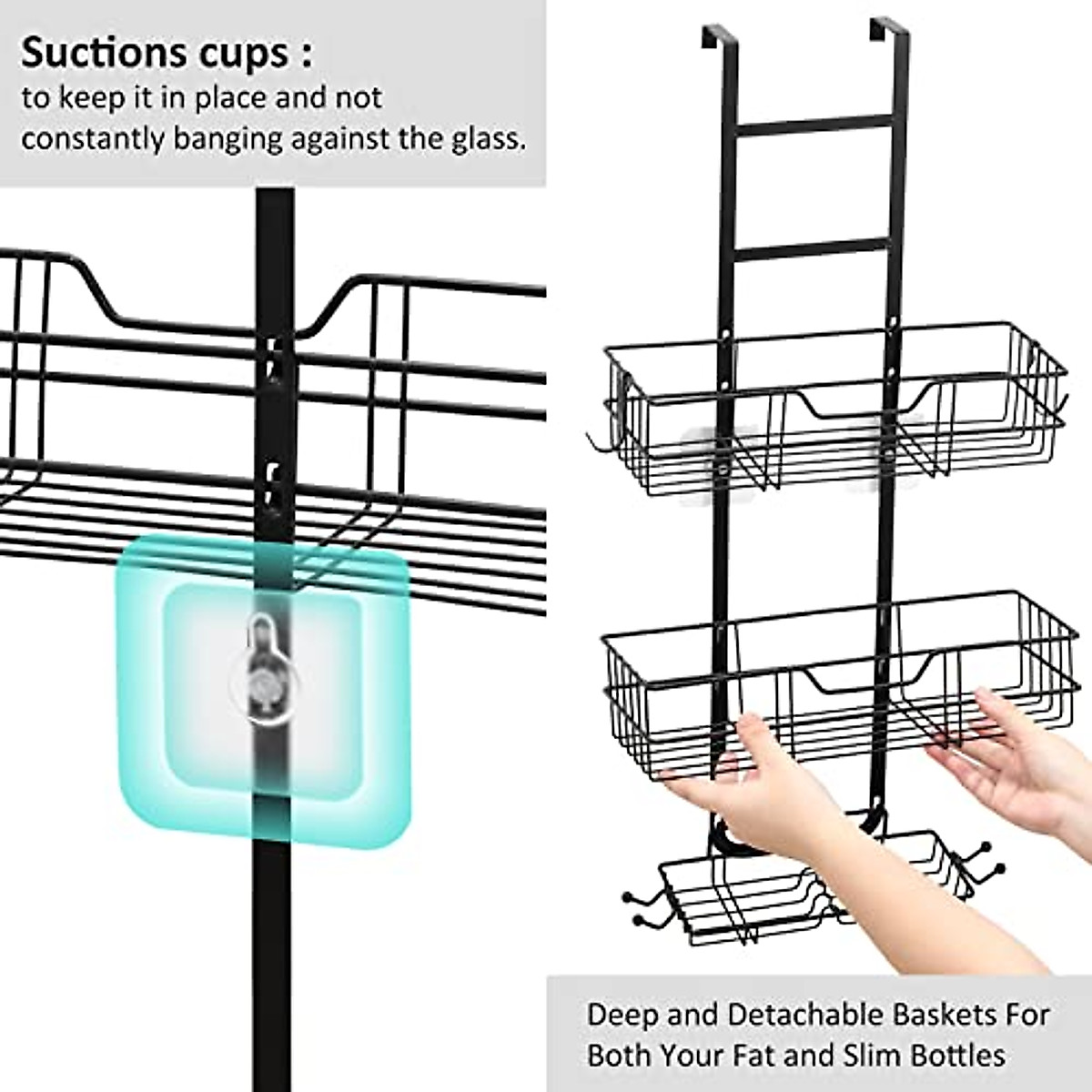 Suctions cups :
to keep it in place and not constantly banging against the glass.

Deep and Detachable Baskets For Both Your Fat and Slim Bottles