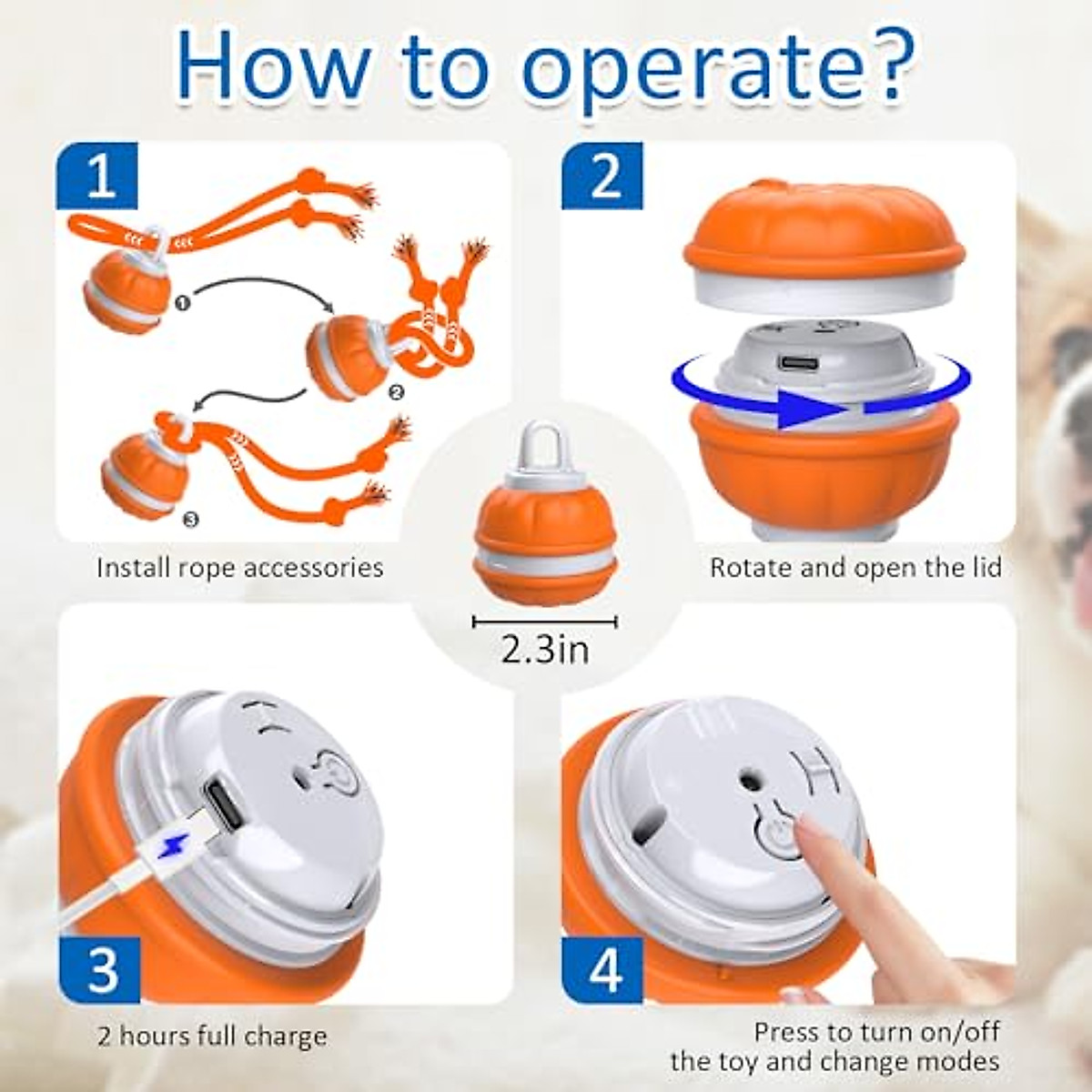 How to operate?

1

❶

❷

❸

Install rope accessories

2

Rotate and open the lid

2.3in

3

2 hours full charge

4

H

Press to turn on/off the toy and change modes