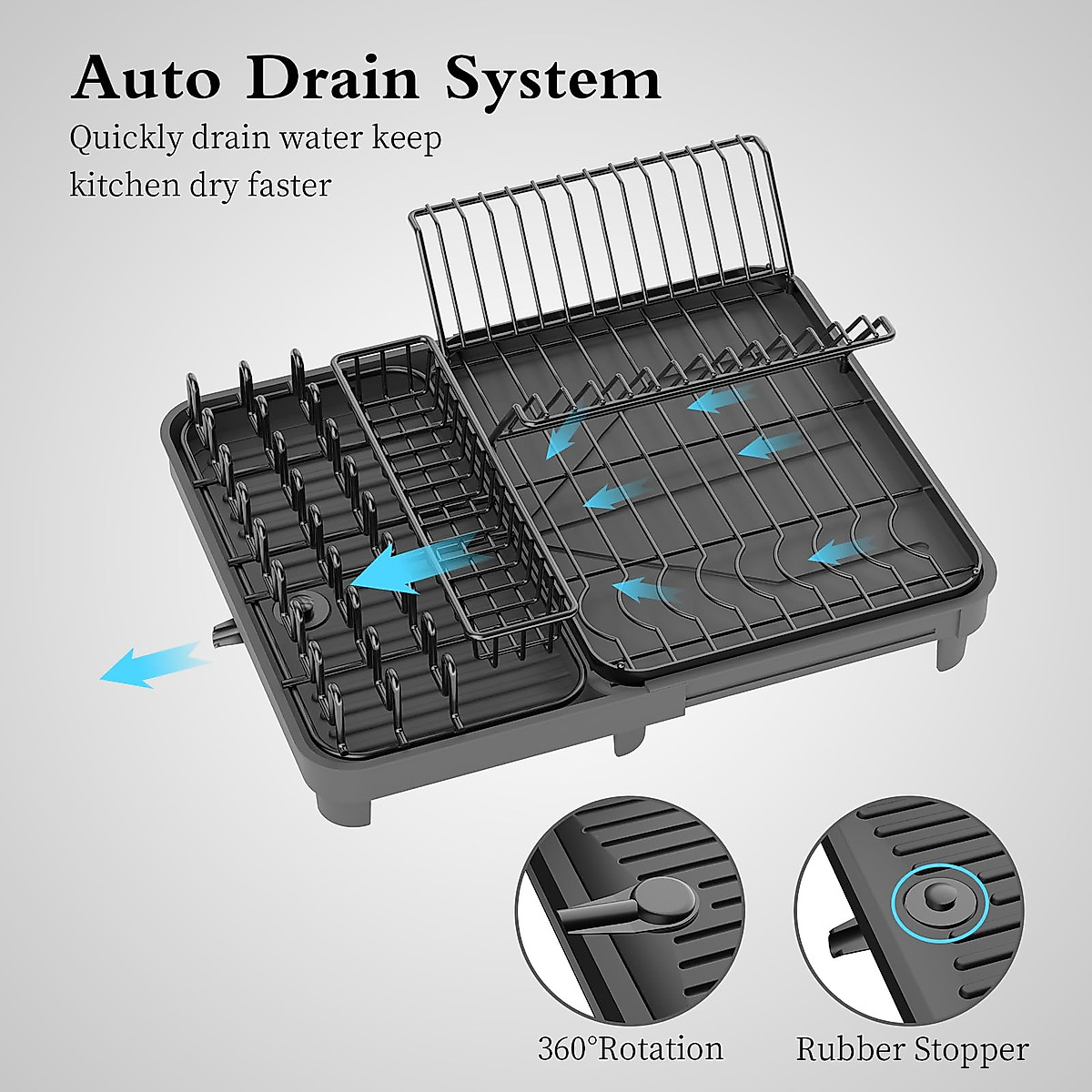 Auto Drain System

Quickly drain water keep kitchen dry faster

360°Rotation

Rubber Stopper