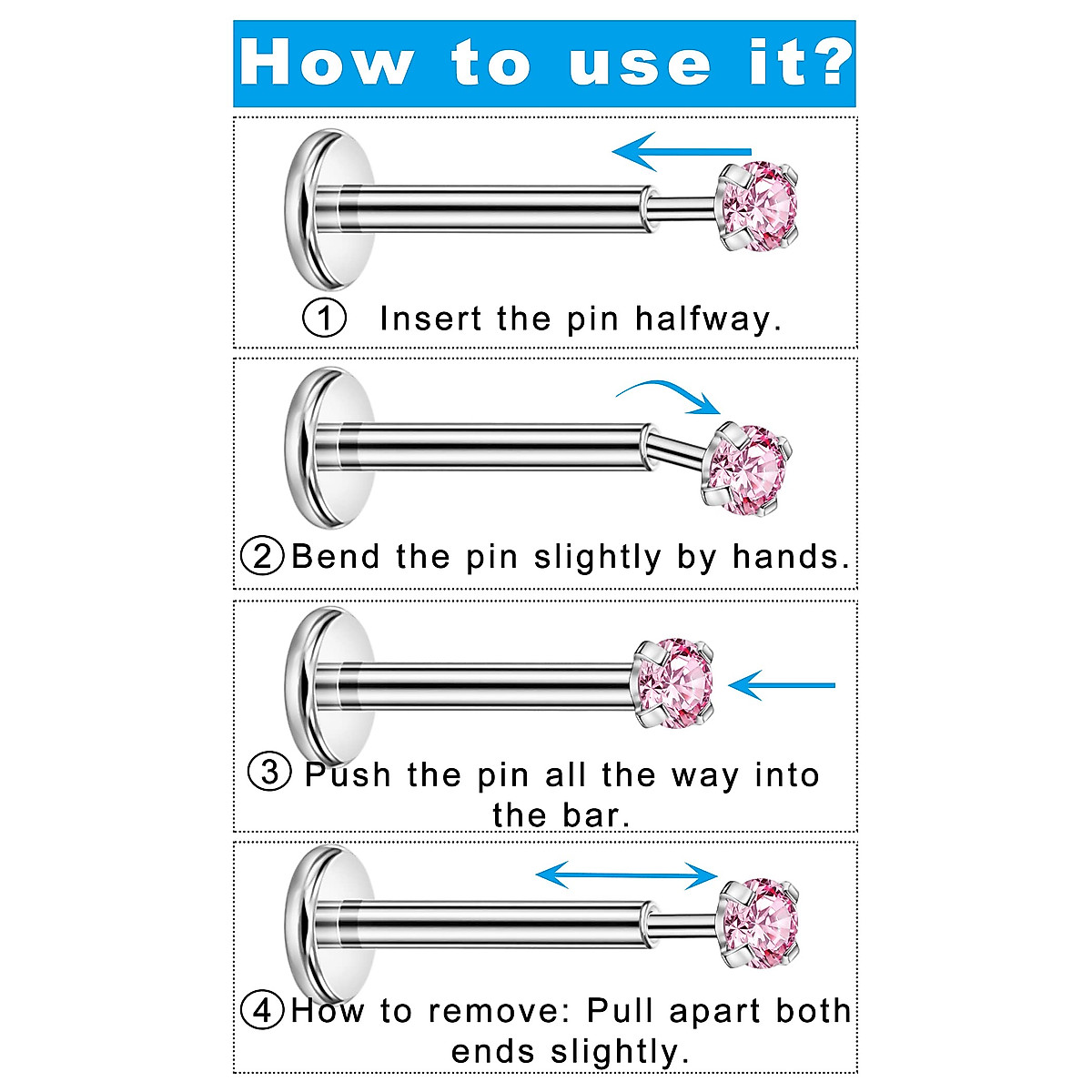 How to use it?

① Insert the pin halfway.

② Bend the pin slightly by hands.

③ Push the pin all the way into the bar.

④ How to remove: Pull apart both ends slightly.