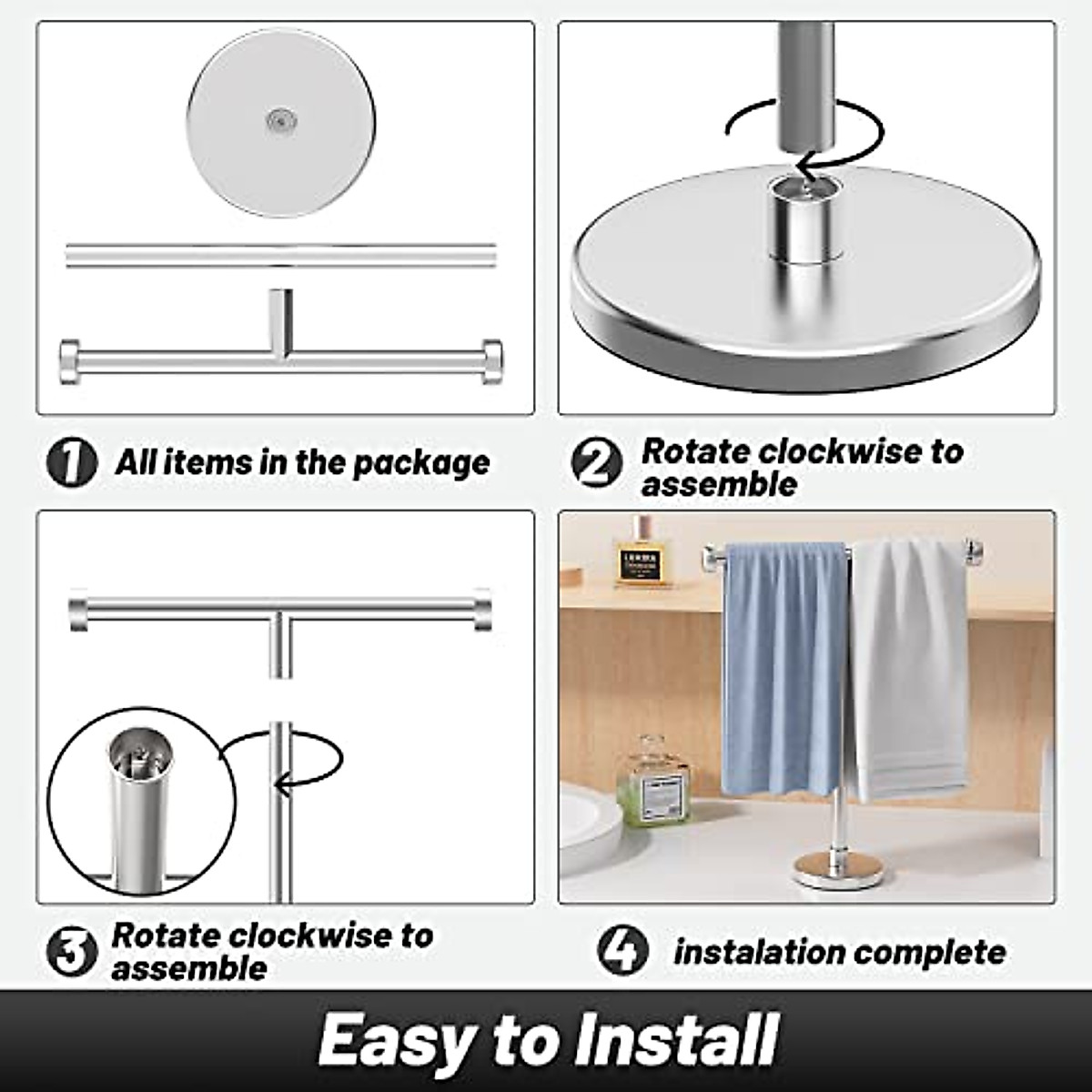 1 All items in the package

2 Rotate clockwise to assemble

3 Rotate clockwise to assemble

4 instalation complete

Easy to Install