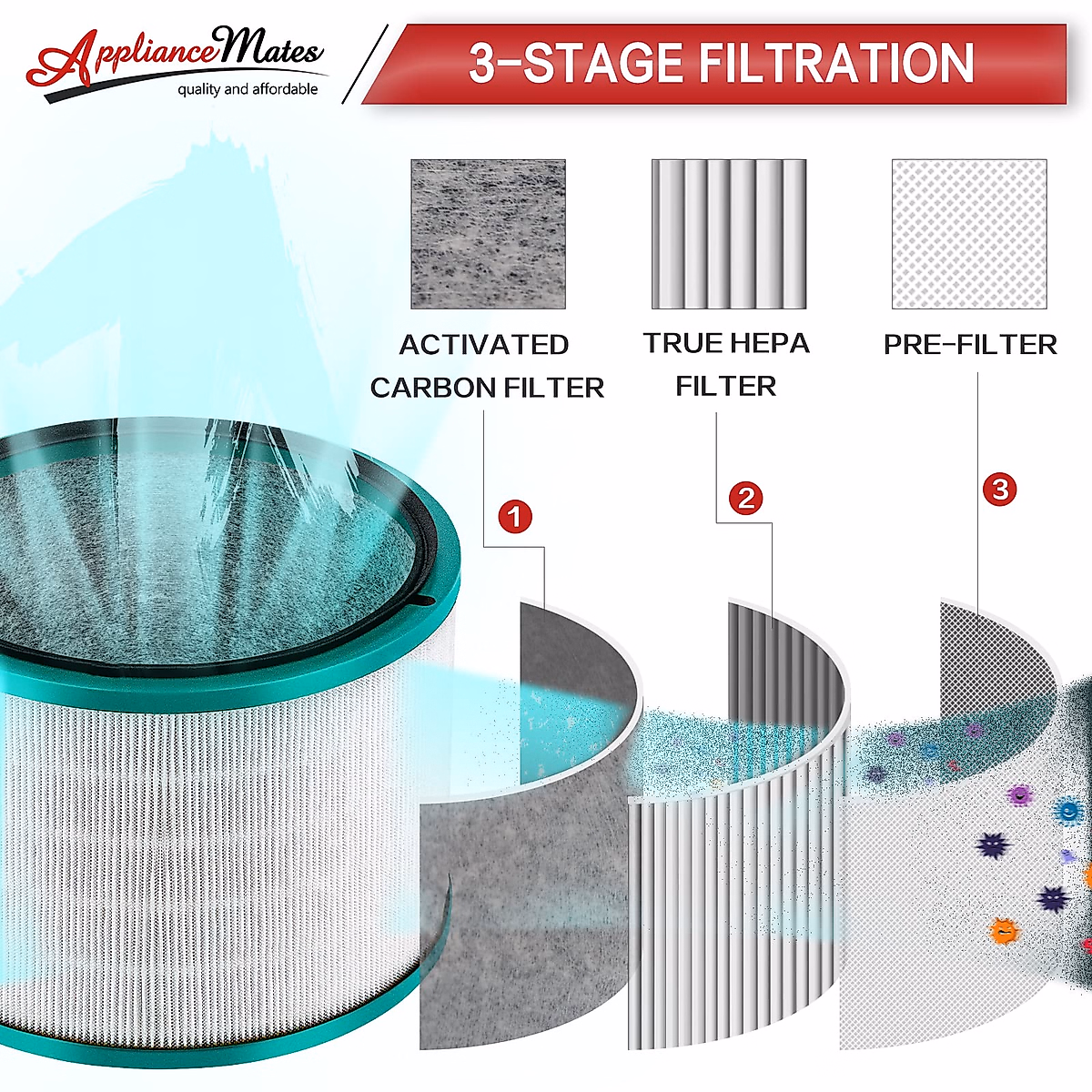 ApplianceMates
quality and affordable

3-STAGE FILTRATION

ACTIVATED CARBON FILTER

TRUE HEPA FILTER

PRE-FILTER

1

2

3