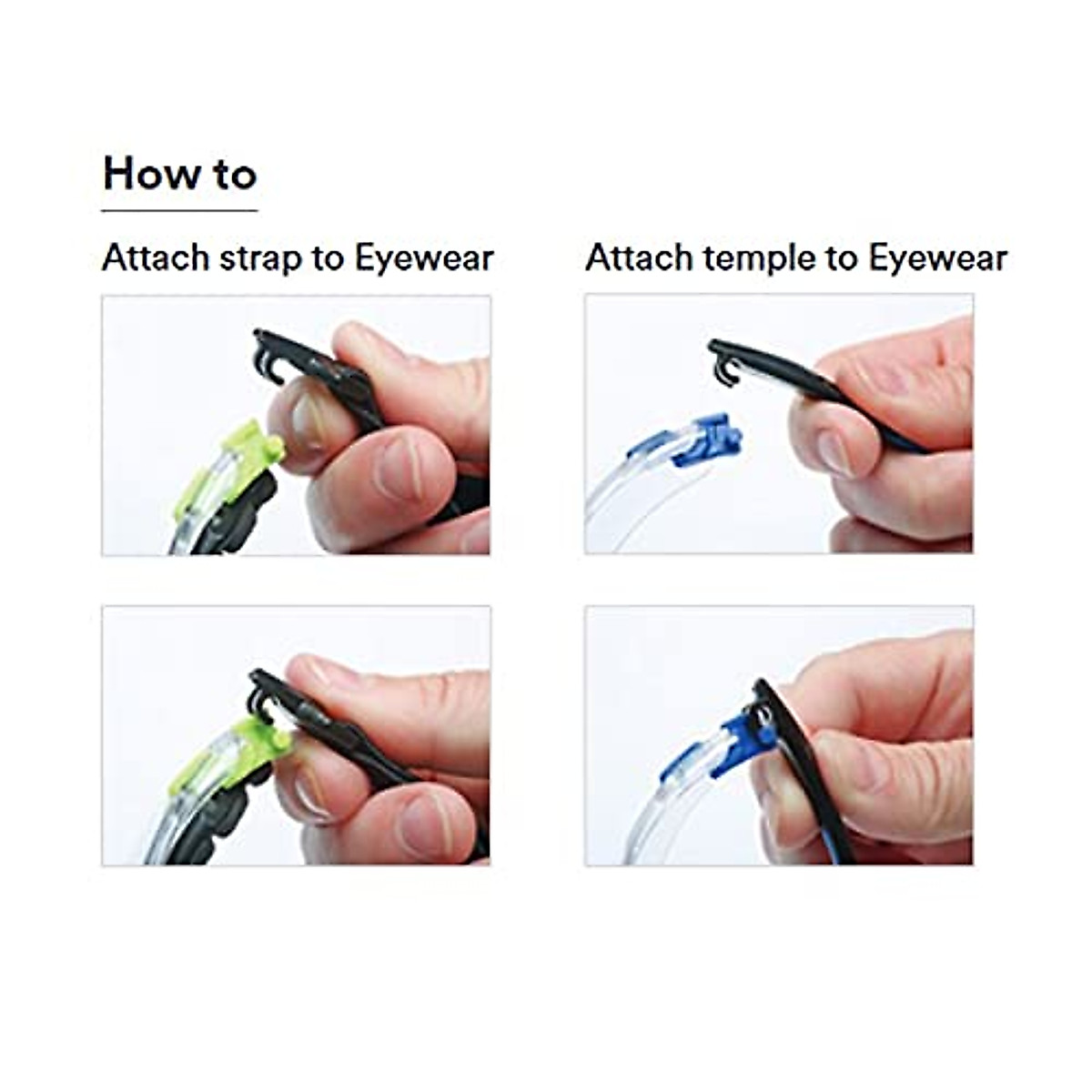 How to

Attach strap to Eyewear

Attach temple to Eyewear