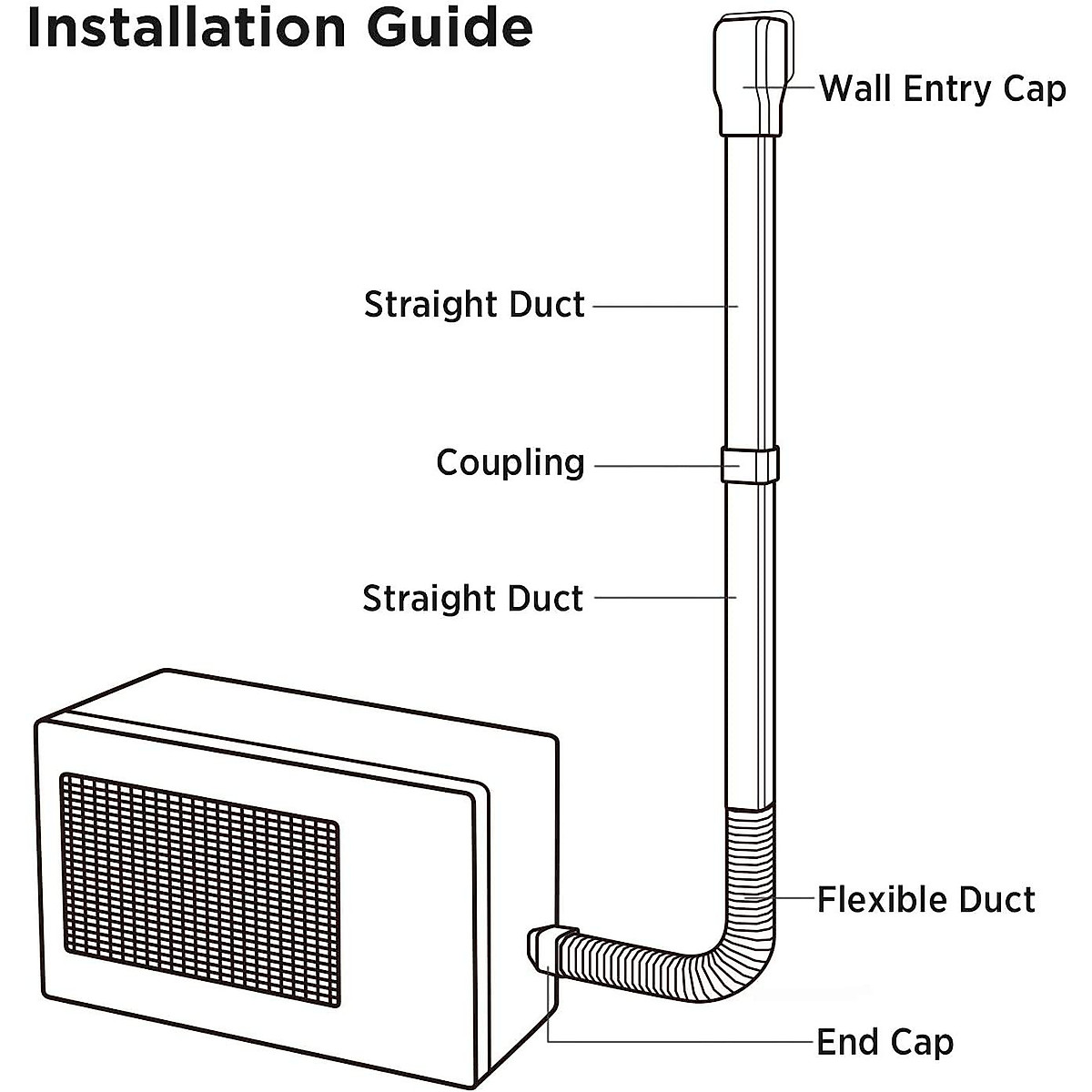 Installation Guide

Wall Entry Cap

Straight Duct

Coupling

Straight Duct

Flexible Duct

End Cap