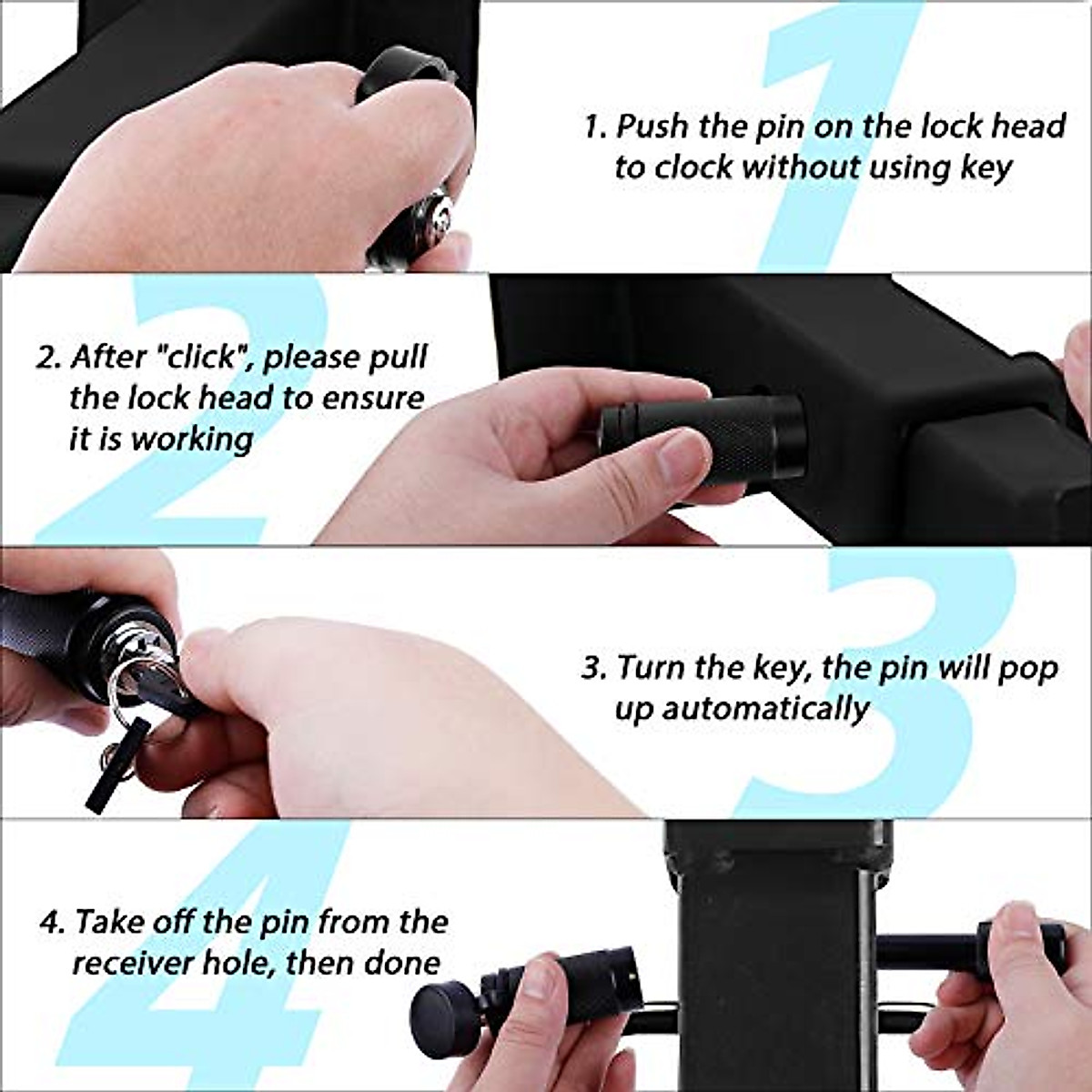 1

1. Push the pin on the lock head to clock without using key

2

2. After "click", please pull the lock head to ensure it is working

3

3. Turn the key, the pin will pop up automatically

4

4. Take off the pin from the receiver hole, then done