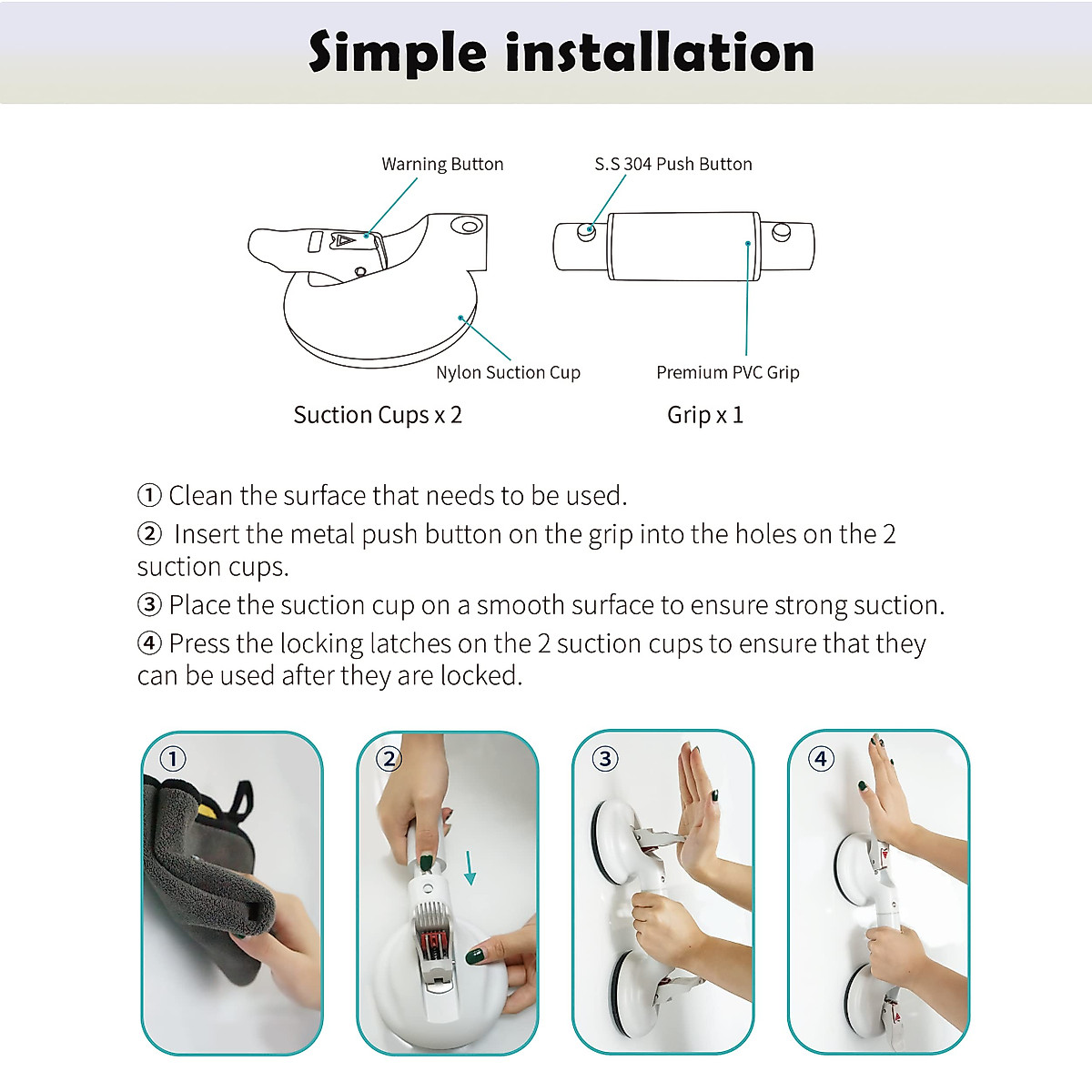 Simple installation

Warning Button

S.S 304 Push Button

Nylon Suction Cup

Premium PVC Grip

Suction Cups x 2

Grip x 1

① Clean the surface that needs to be used.

② Insert the metal push button on the grip into the holes on the 2 suction cups.

③ Place the suction cup on a smooth surface to ensure strong suction.

④ Press the locking latches on the 2 suction cups to ensure that they can be used after they are locked.

①

②

③

④