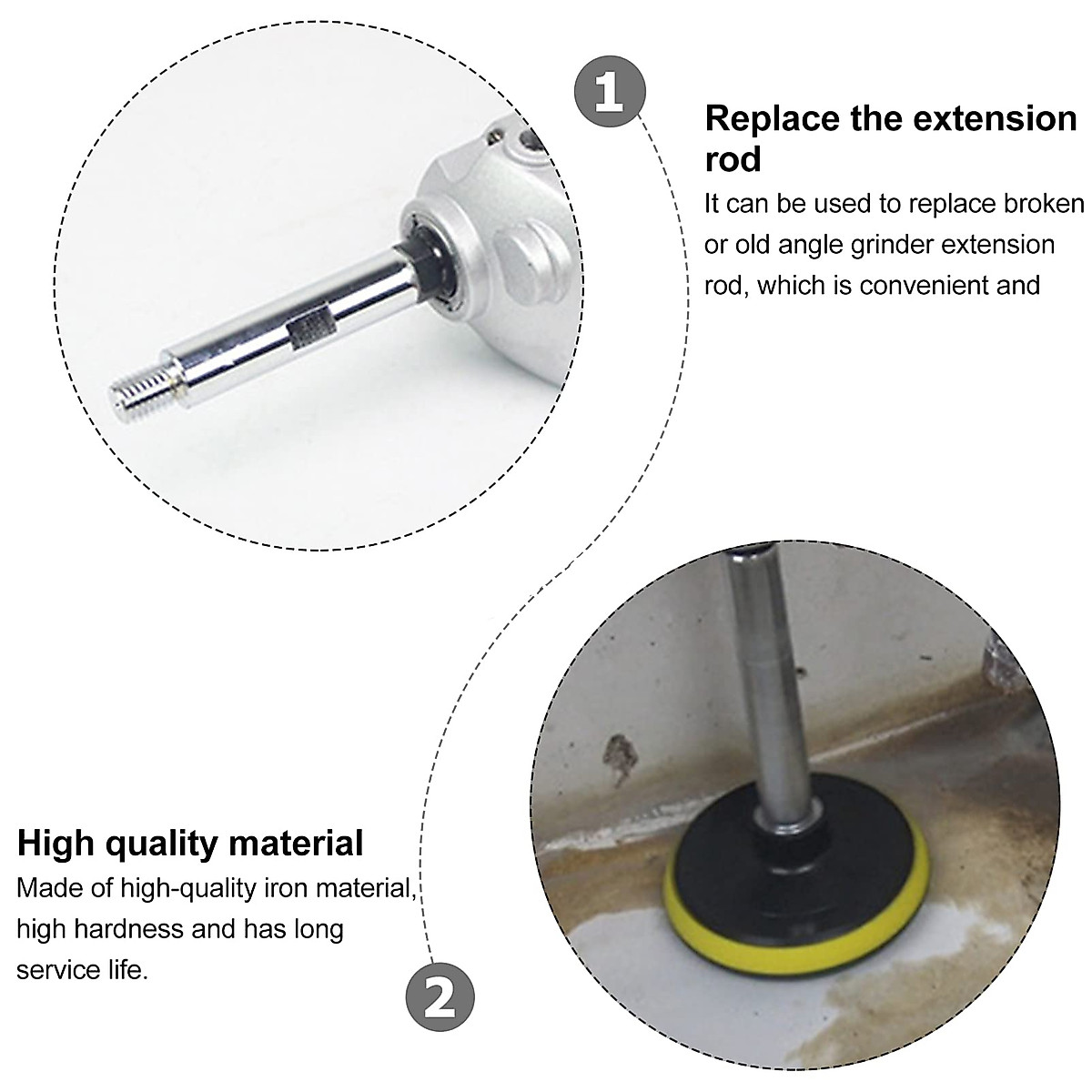 1

Replace the extension rod

It can be used to replace broken or old angle grinder extension rod, which is convenient and

High quality material

Made of high-quality iron material, high hardness and has long service life.

2