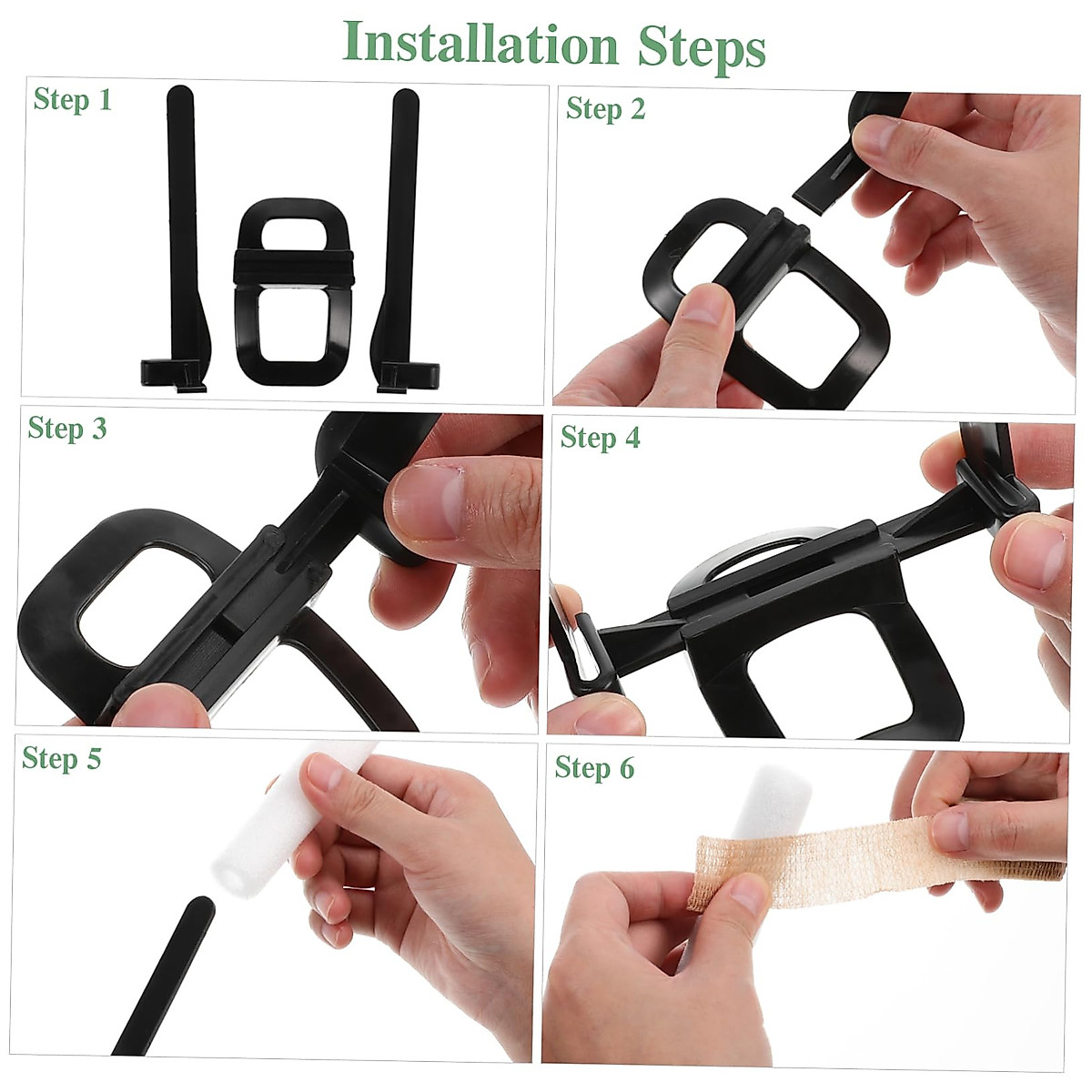 Installation Steps

Step 1

Step 2

Step 3

Step 4

Step 5

Step 6