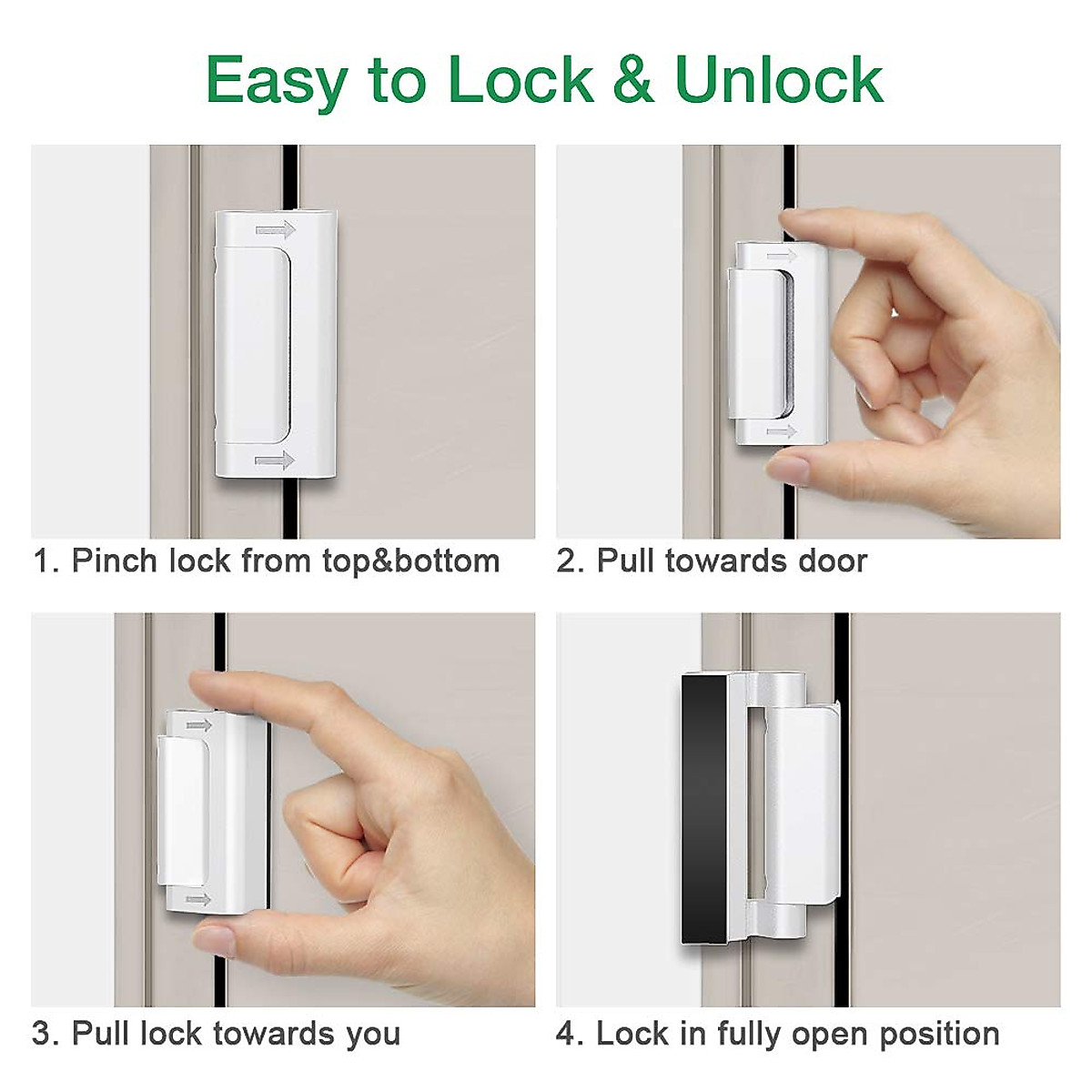 Easy to Lock & Unlock

1. Pinch lock from top&bottom

2. Pull towards door

3. Pull lock towards you

4. Lock in fully open position