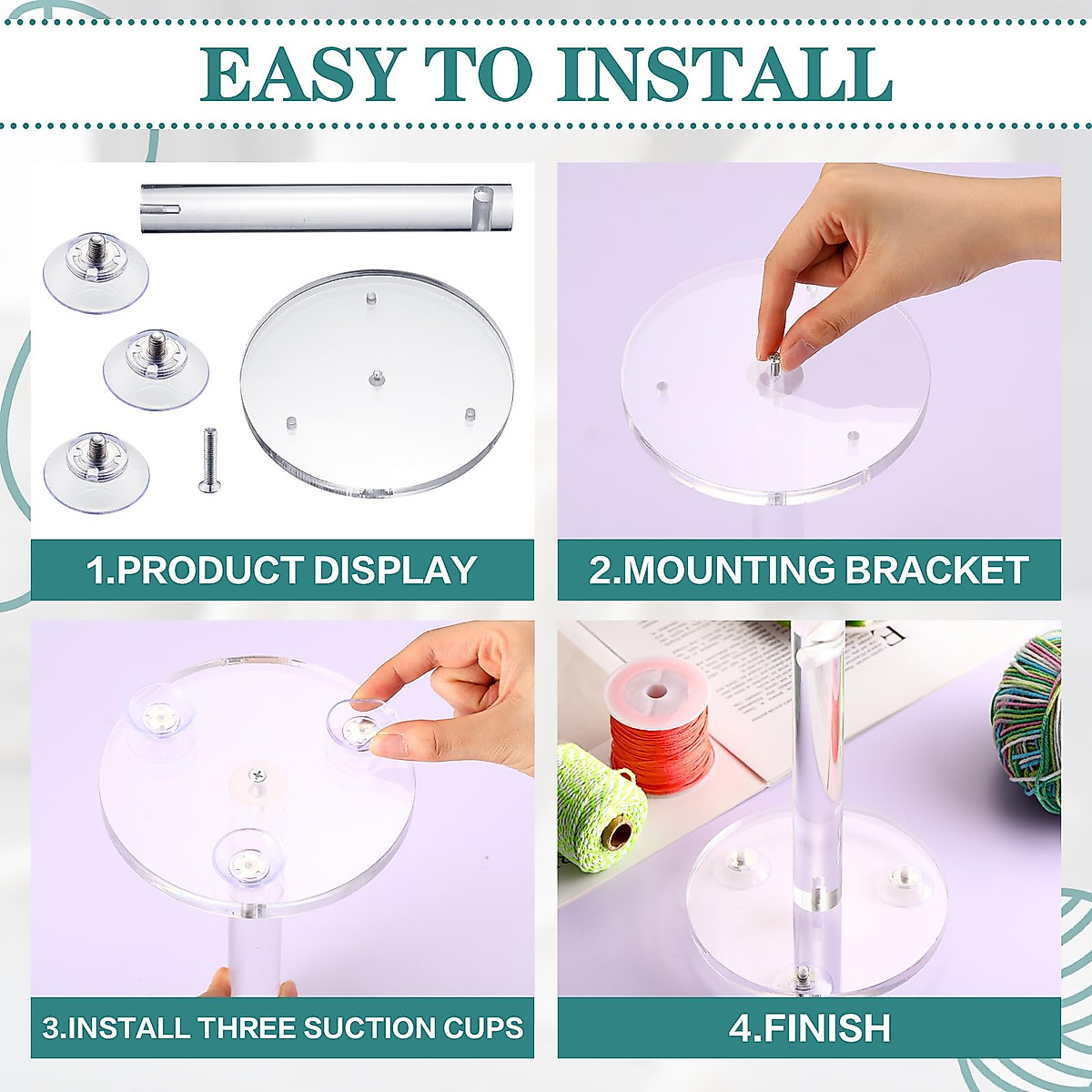 EASY TO INSTALL

1.PRODUCT DISPLAY

2.MOUNTING BRACKET

3.INSTALL THREE SUCTION CUPS

4.FINISH