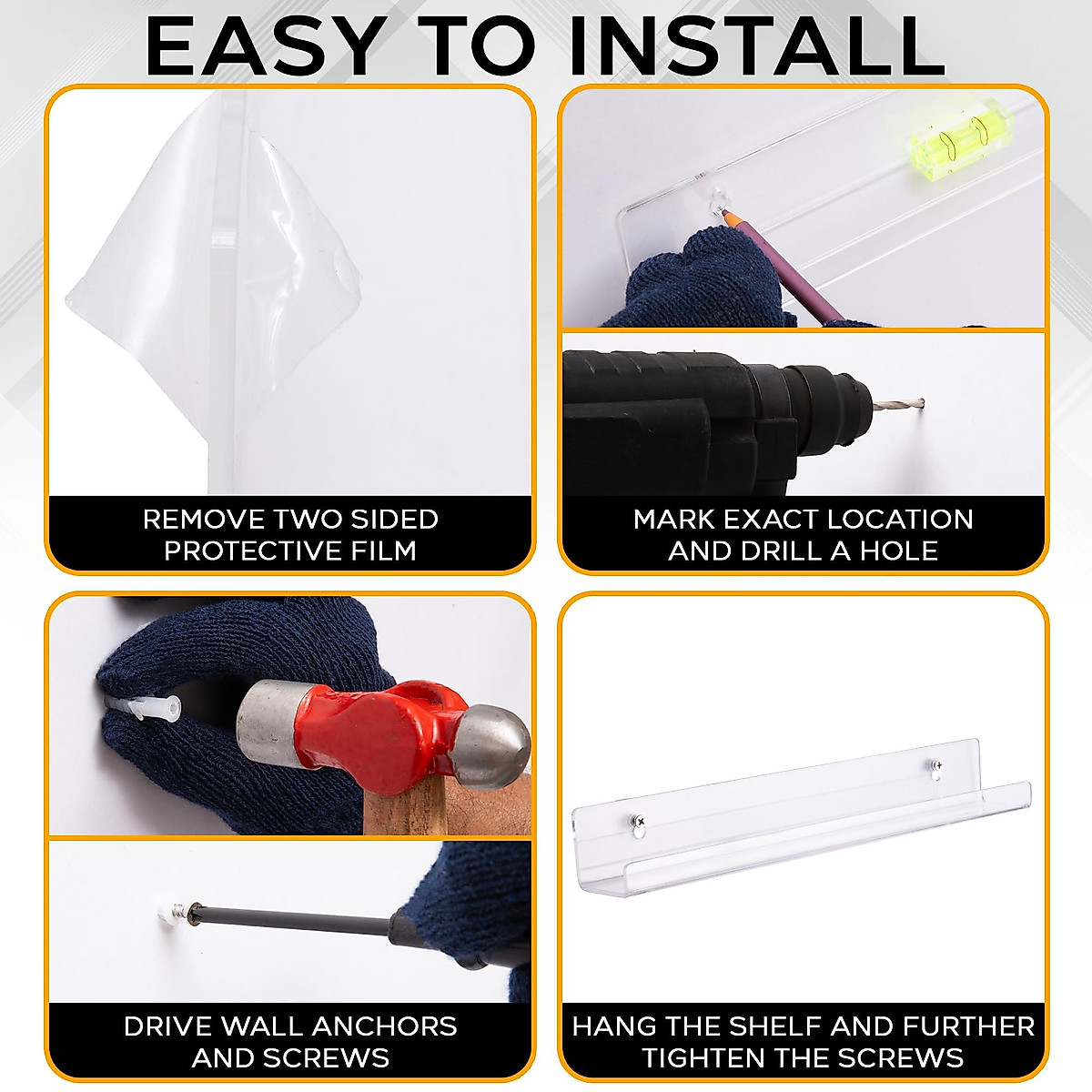 EASY TO INSTALL

REMOVE TWO SIDED PROTECTIVE FILM

MARK EXACT LOCATION AND DRILL A HOLE

DRIVE WALL ANCHORS AND SCREWS

HANG THE SHELF AND FURTHER TIGHTEN THE SCREWS