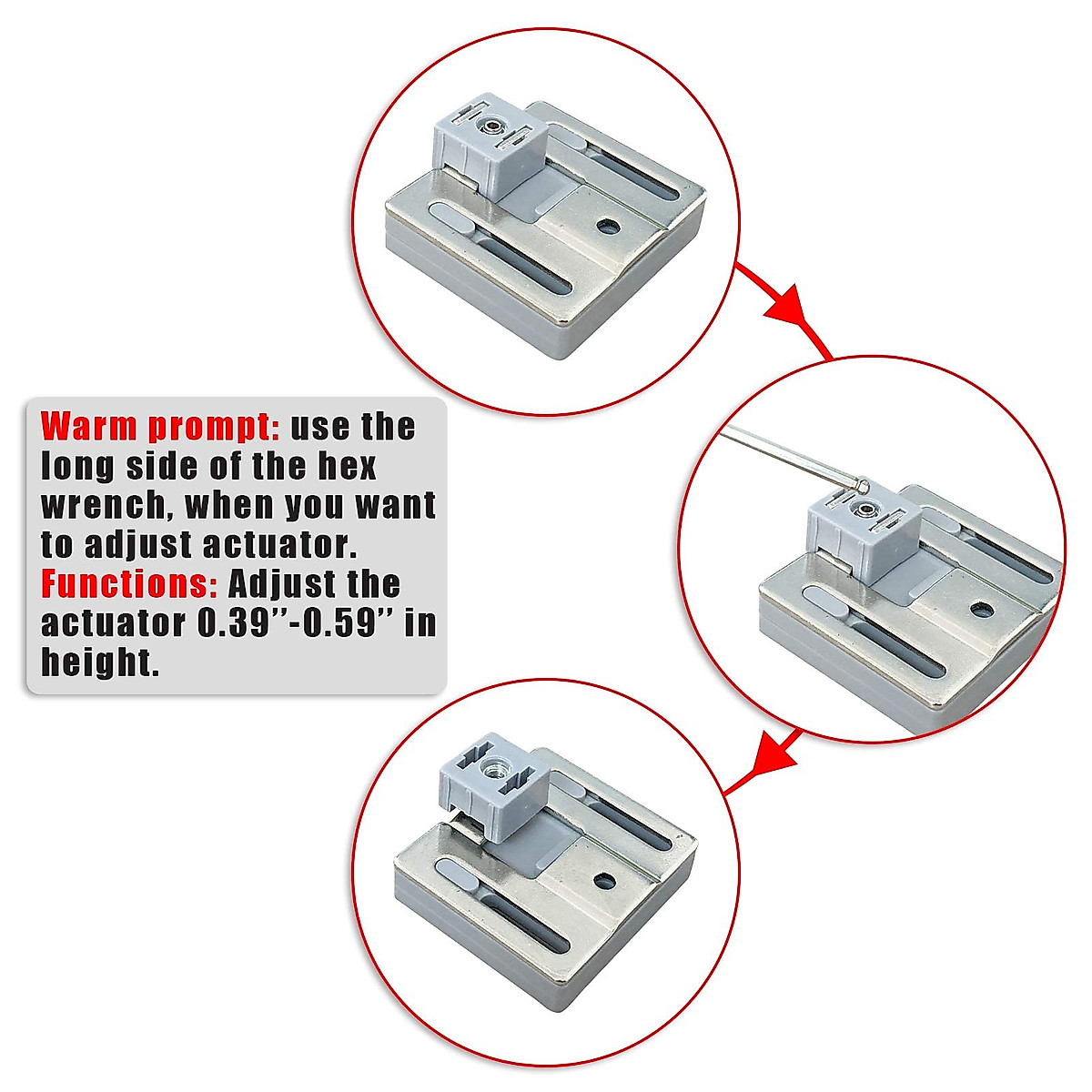 Warm prompt: use the long side of the hex wrench, when you want to adjust actuator.
Functions: Adjust the actuator 0.39''-0.59'' in height.