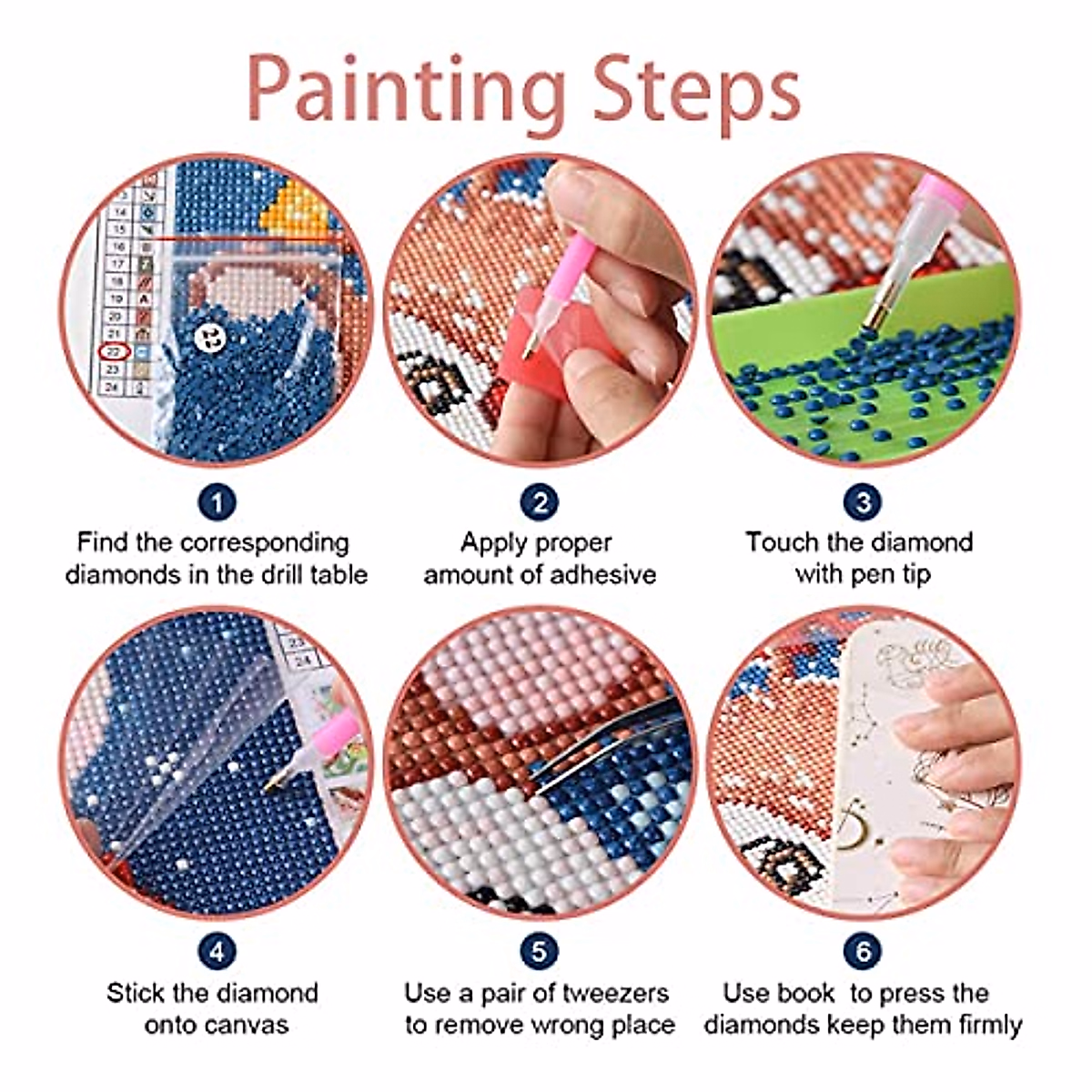 Painting Steps

1
Find the corresponding diamonds in the drill table

2
Apply proper amount of adhesive

3
Touch the diamond with pen tip

4
Stick the diamond onto canvas

5
Use a pair of tweezers to remove wrong place

6
Use book to press the diamonds keep them firmly