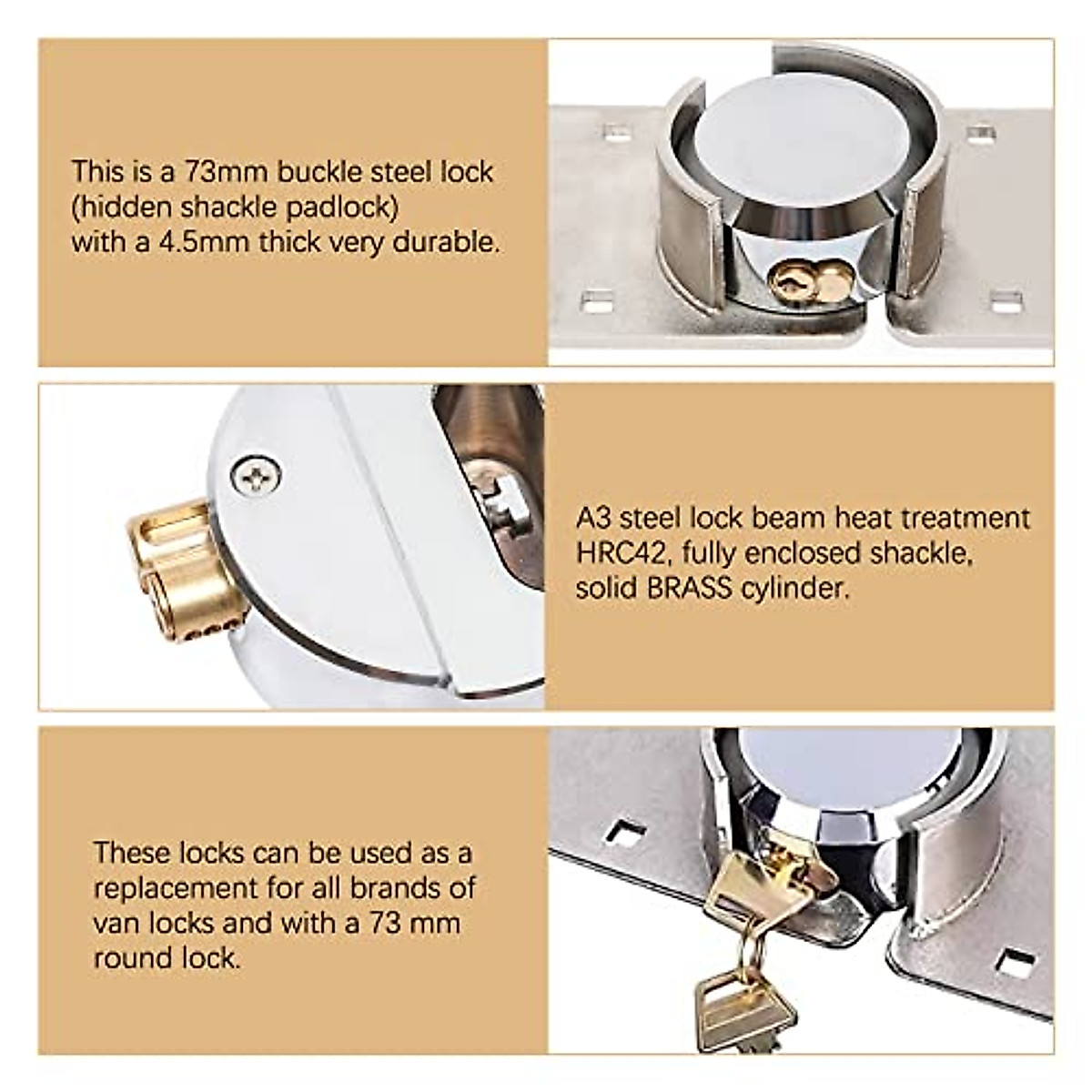 This is a 73mm buckle steel lock (hidden shackle padlock) with a 4.5mm thick very durable.

A3 steel lock beam heat treatment HRC42, fully enclosed shackle, solid BRASS cylinder.

These locks can be used as a replacement for all brands of van locks and with a 73 mm round lock.