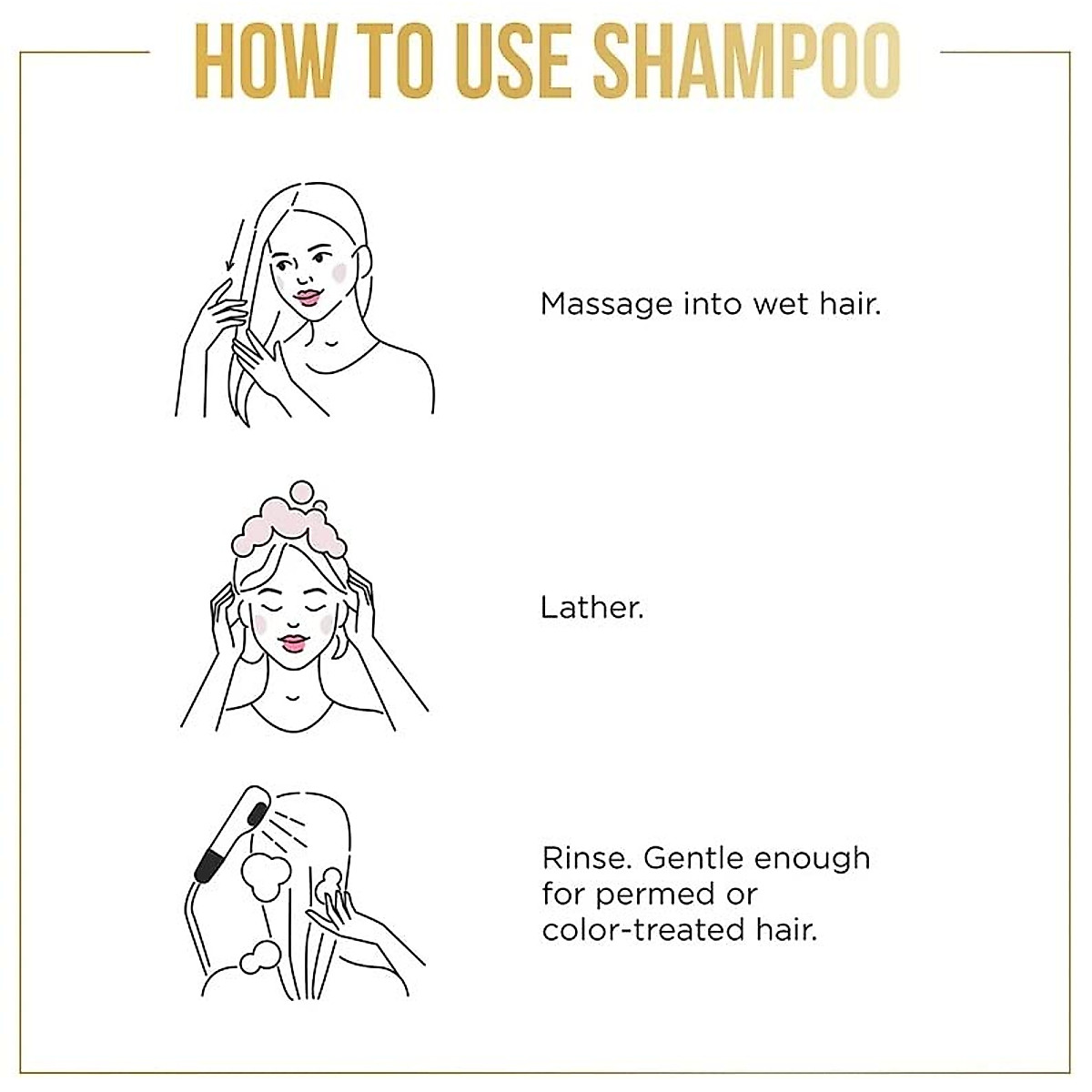 HOW TO USE SHAMPOO

Massage into wet hair.

Lather.

Rinse. Gentle enough for permed or color-treated hair.