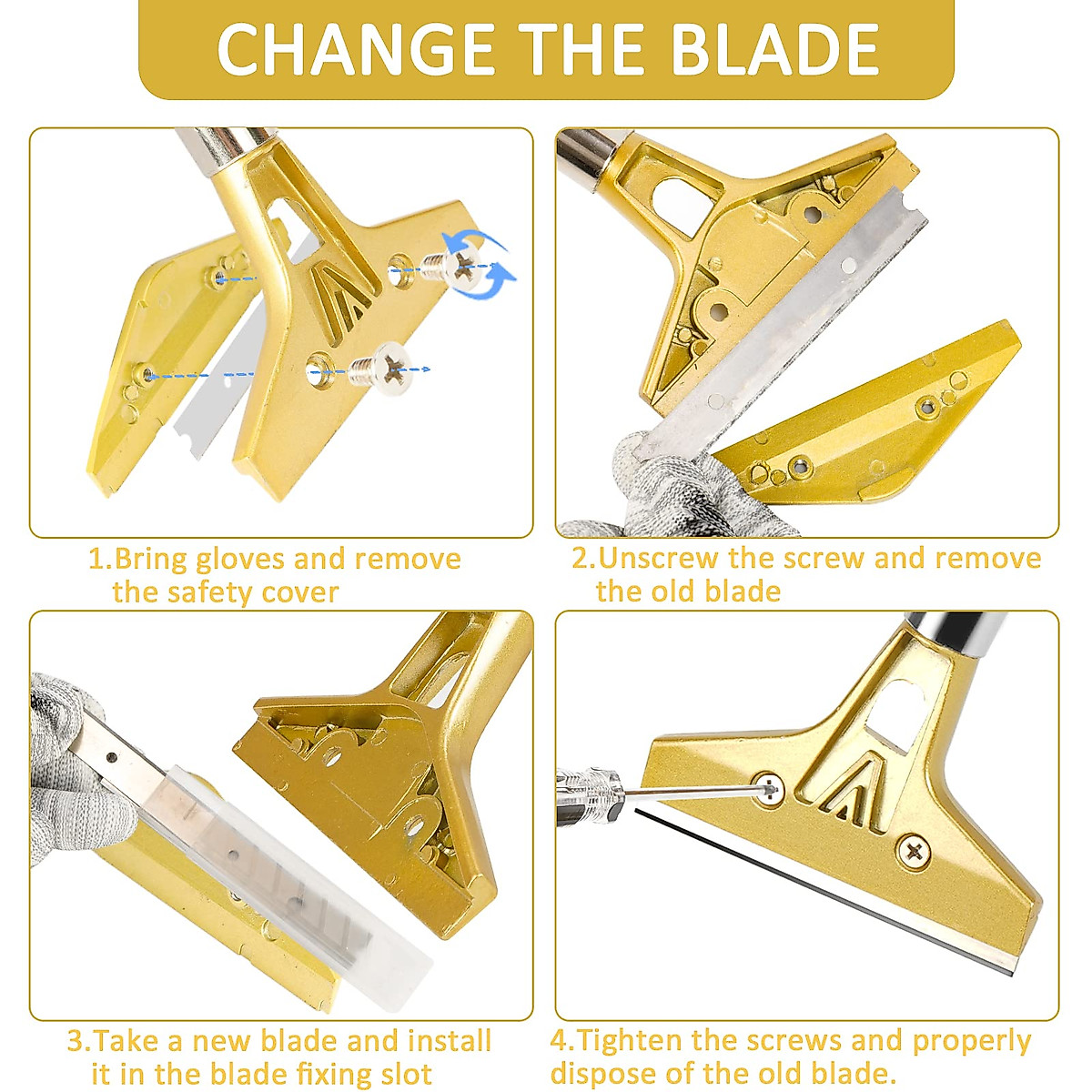 CHANGE THE BLADE

1.Bring gloves and remove the safety cover

2.Unscrew the screw and remove the old blade

3.Take a new blade and install it in the blade fixing slot

4.Tighten the screws and properly dispose of the old blade.