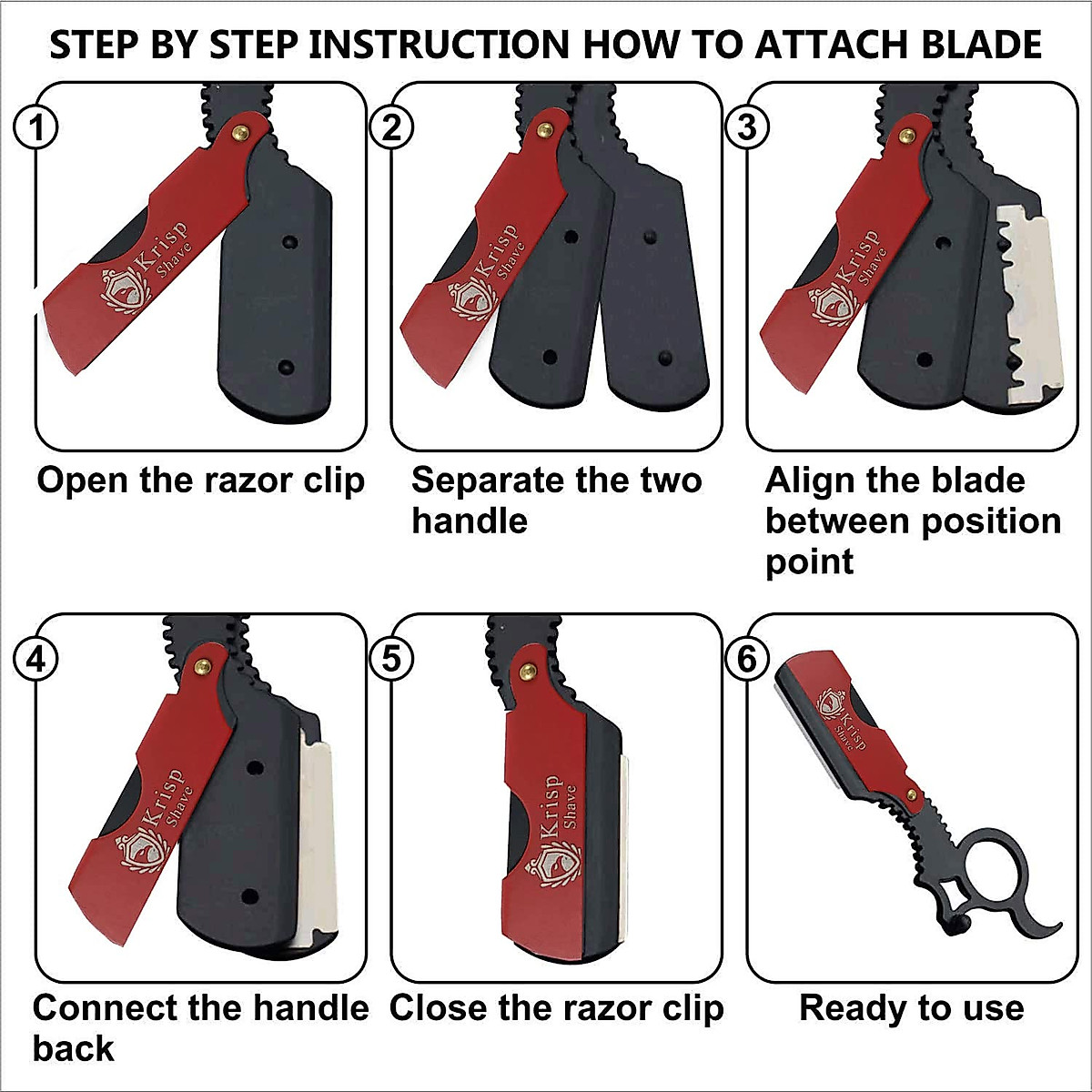 STEP BY STEP INSTRUCTION HOW TO ATTACH BLADE

1
Krisp Shave
Open the razor clip

2
Krisp Shave
Separate the two handle

3
Krisp Shave
Align the blade between position point

4
Krisp Shave
Connect the handle back

5
Krisp Shave
Close the razor clip

6
Krisp Shave
Ready to use