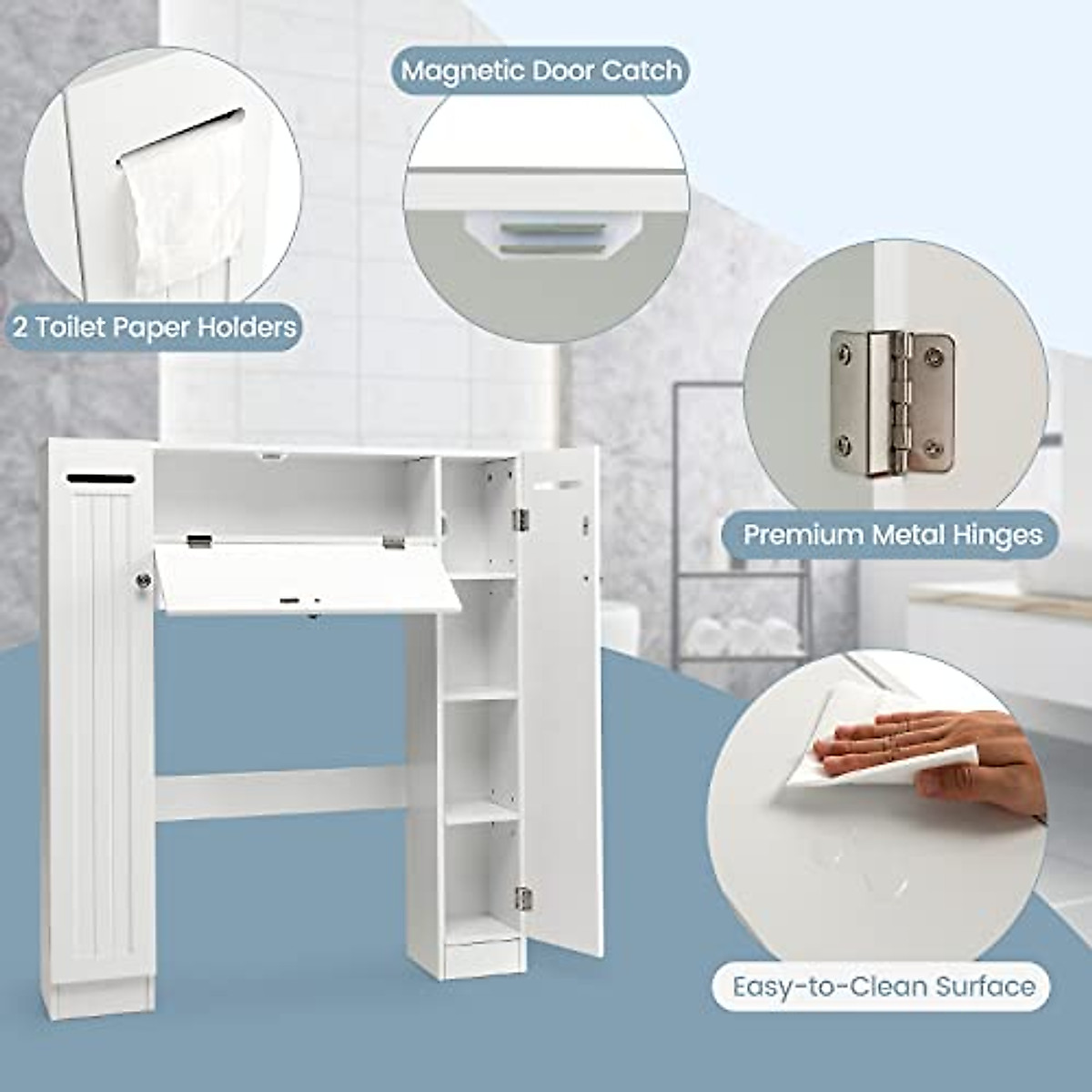 Magnetic Door Catch

2 Toilet Paper Holders

Premium Metal Hinges

Easy-to-Clean Surface