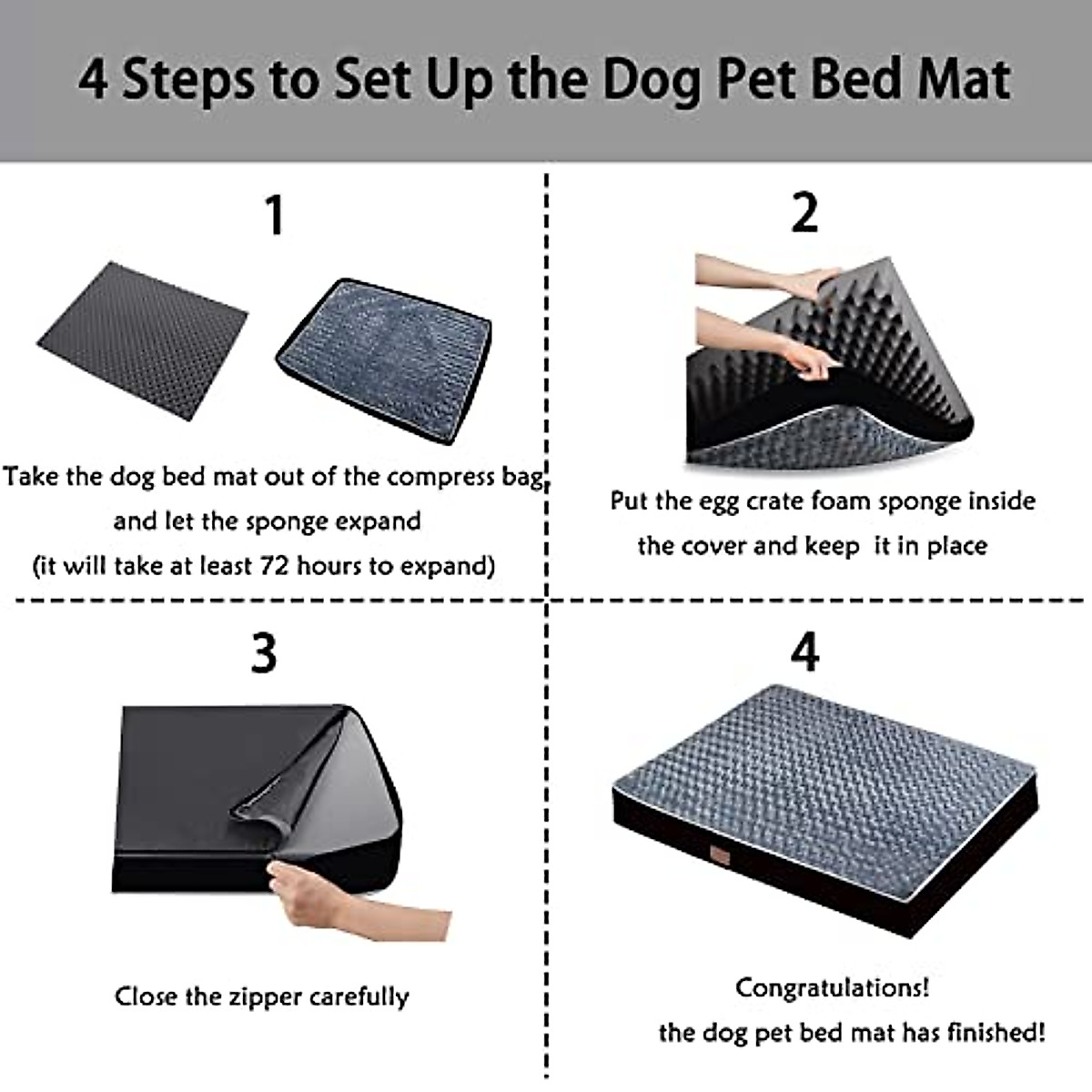 4 Steps to Set Up the Dog Pet Bed Mat

1

Take the dog bed mat out of the compress bag and let the sponge expand (it will take at least 72 hours to expand)

2

Put the egg crate foam sponge inside the cover and keep it in place

3

Close the zipper carefully

4

Congratulations! the dog pet bed mat has finished!