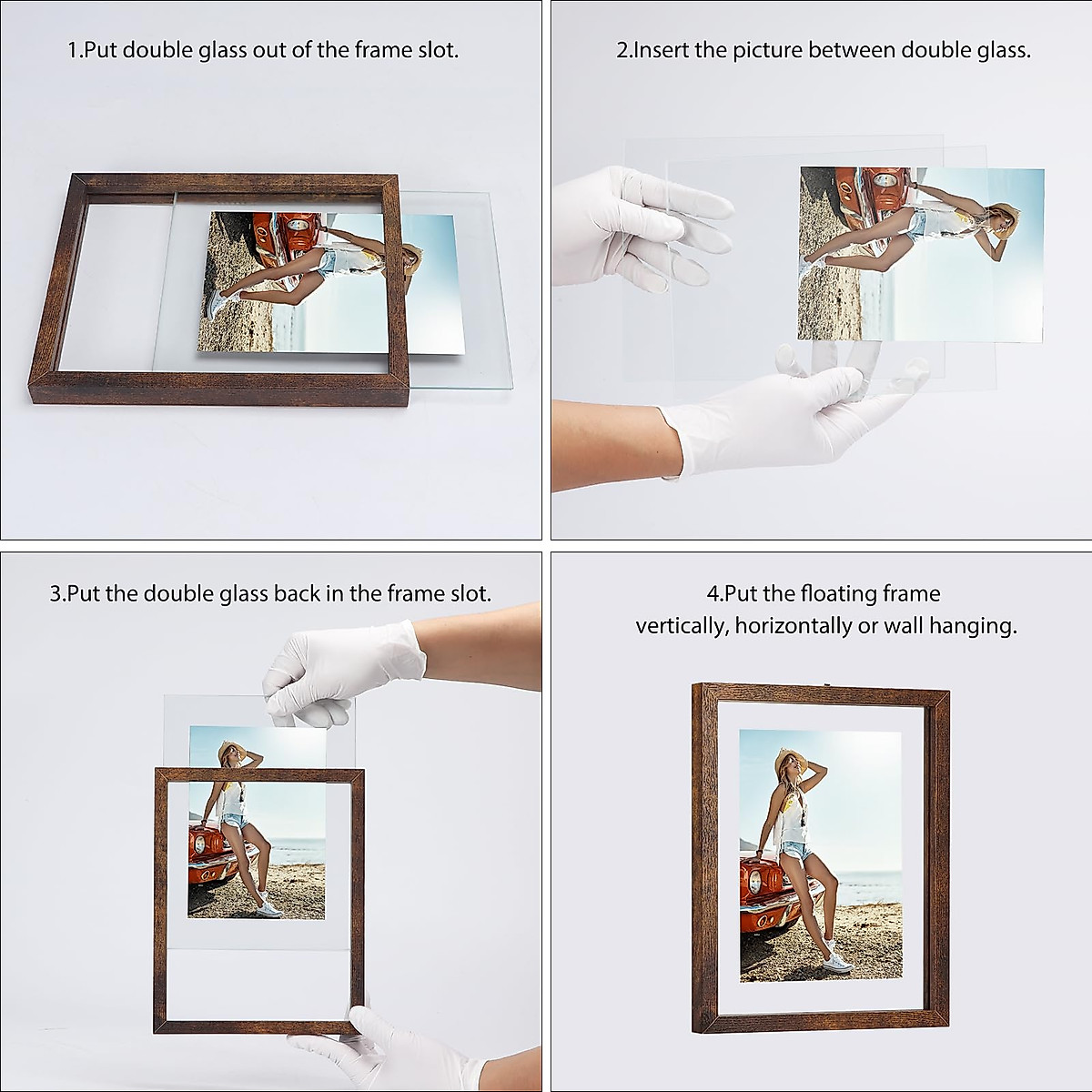 1.Put double glass out of the frame slot.

2.Insert the picture between double glass.

3.Put the double glass back in the frame slot.

4.Put the floating frame vertically, horizontally or wall hanging.