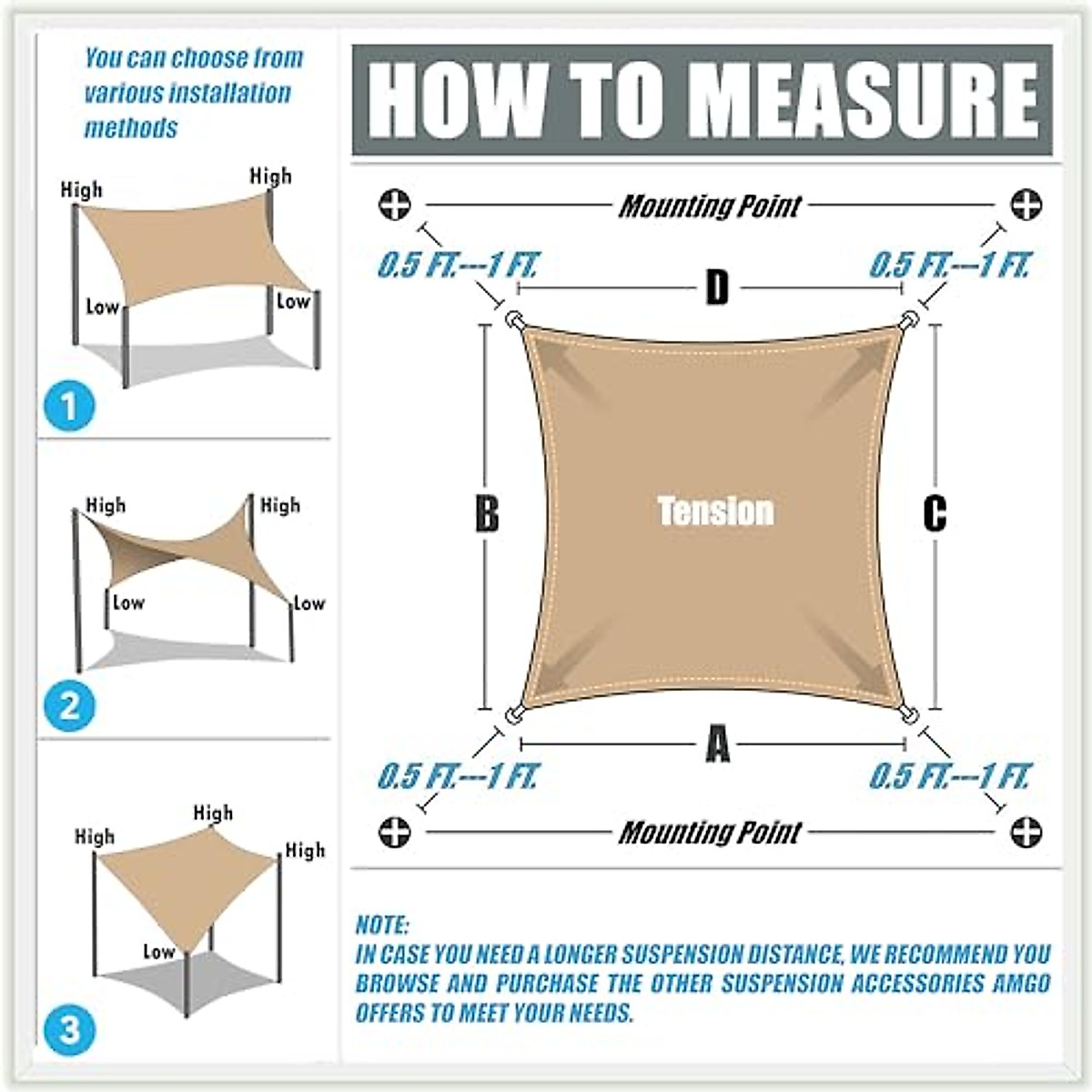 You can choose from various installation methods

High
High
Low
Low
1

High
High
Low
Low
2

High
High
High
Low
3

HOW TO MEASURE

Mounting Point
0.5 FT.--1 FT.
0.5 FT.--1 FT.
D
B
Tension
C
A
0.5 FT.--1 FT.
0.5 FT.--1 FT.
Mounting Point

NOTE:
IN CASE YOU NEED A LONGER SUSPENSION DISTANCE, WE RECOMMEND YOU BROWSE AND PURCHASE THE OTHER SUSPENSION ACCESSORIES AMGO OFFERS TO MEET YOUR NEEDS.