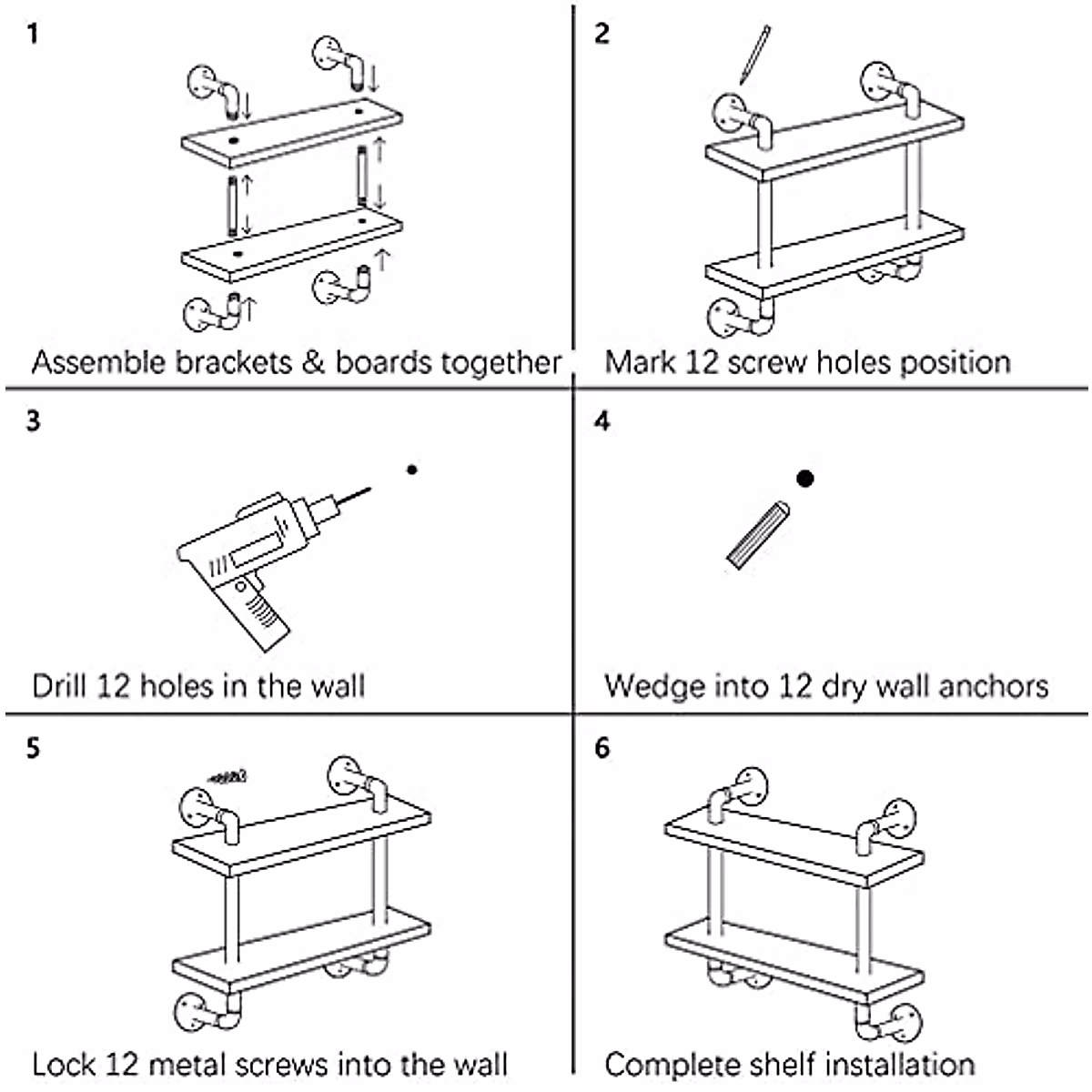 1

Assemble brackets & boards together

2

Mark 12 screw holes position

3

Drill 12 holes in the wall

4

Wedge into 12 dry wall anchors

5

Lock 12 metal screws into the wall

6

Complete shelf installation