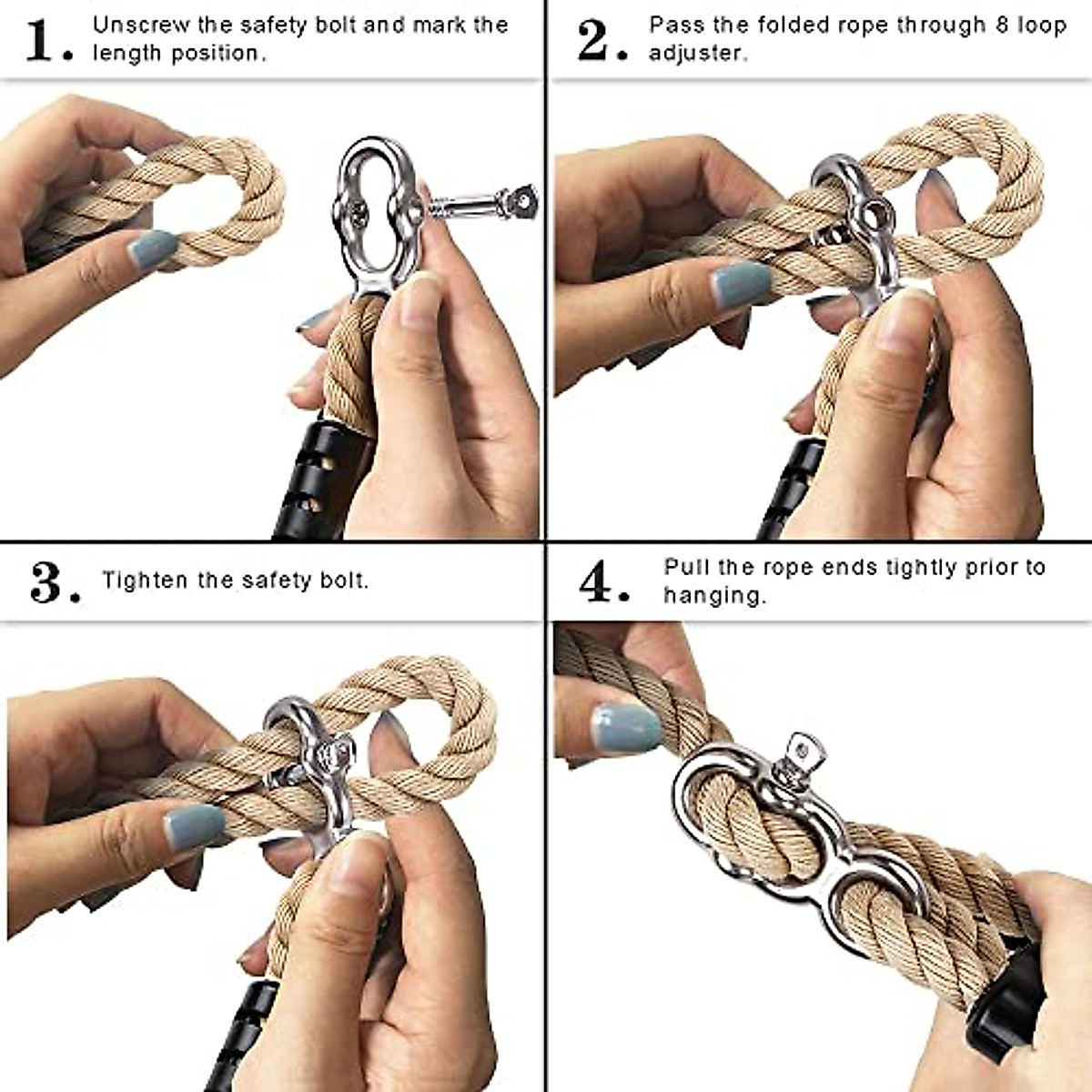 1. Unscrew the safety bolt and mark the length position.

2. Pass the folded rope through 8 loop adjuster.

3. Tighten the safety bolt.

4. Pull the rope ends tightly prior to hanging.