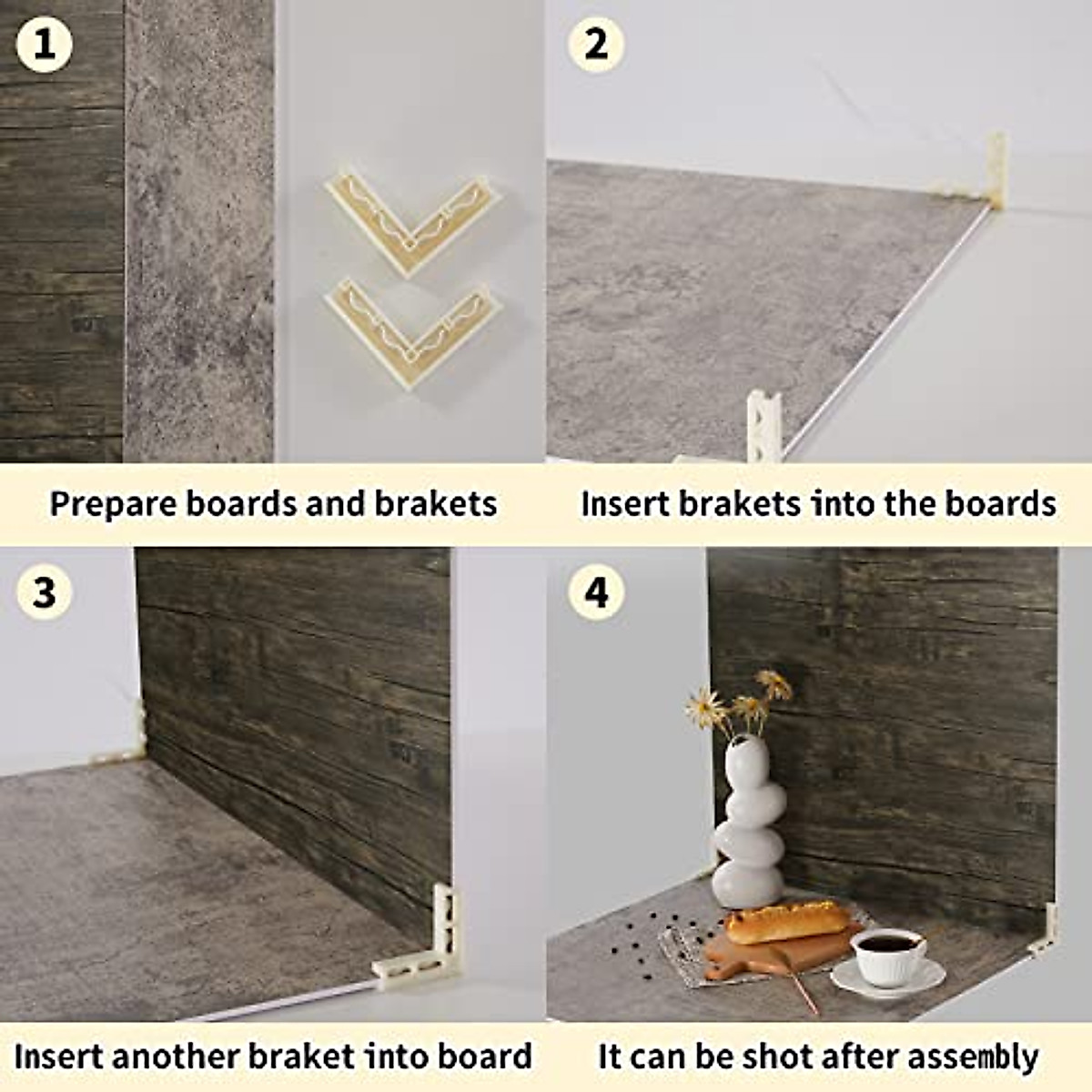 1

Prepare boards and brakets

2

Insert brakets into the boards

3

Insert another braket into board

4

It can be shot after assembly