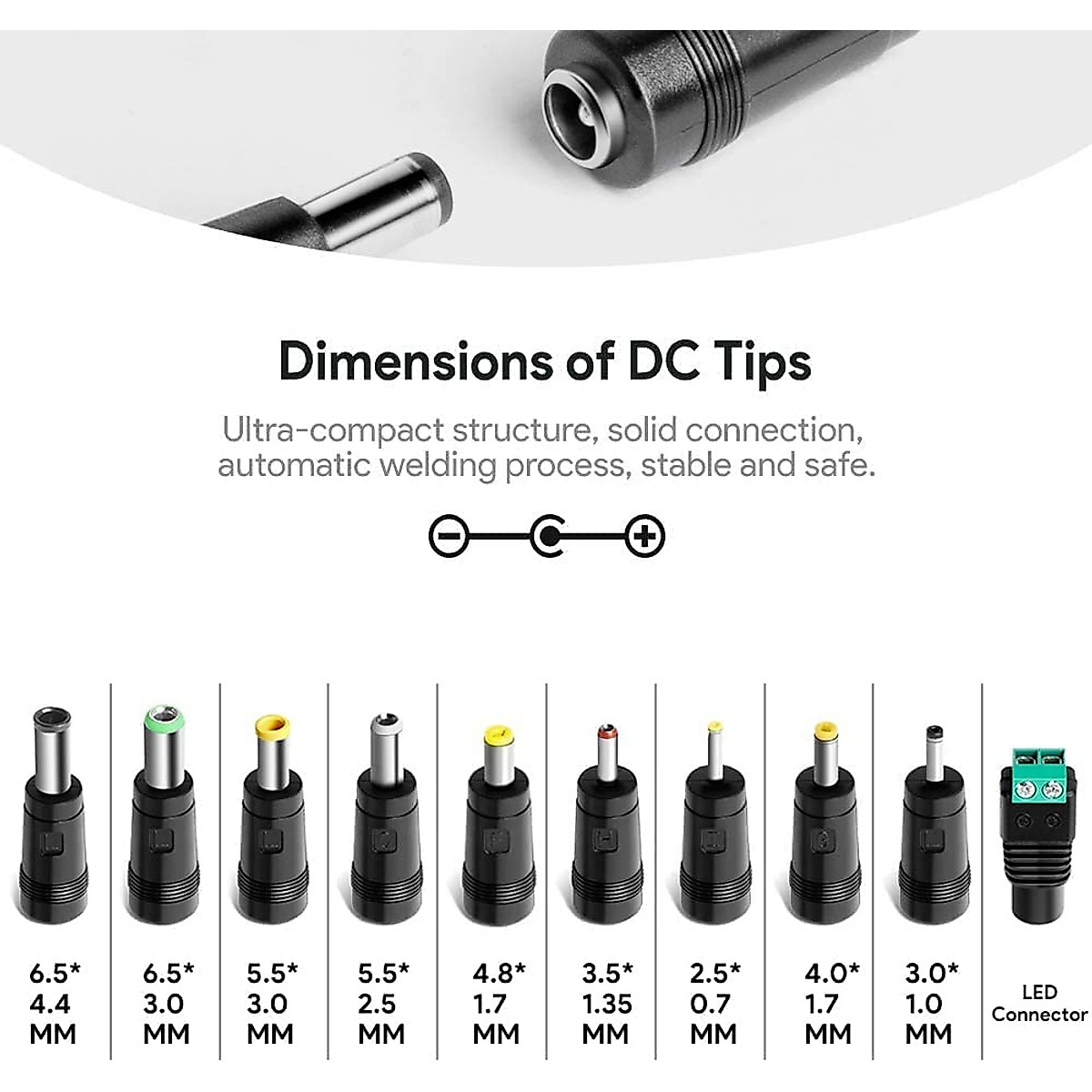 Dimensions of DC Tips

Ultra-compact structure, solid connection, automatic welding process, stable and safe.

6.5* 4.4 MM

6.5* 3.0 MM

5.5* 3.0 MM

5.5* 2.5 MM

4.8* 1.7 MM

3.5* 1.35 MM

2.5* 0.7 MM

4.0* 1.7 MM

3.0* 1.0 MM

LED Connector