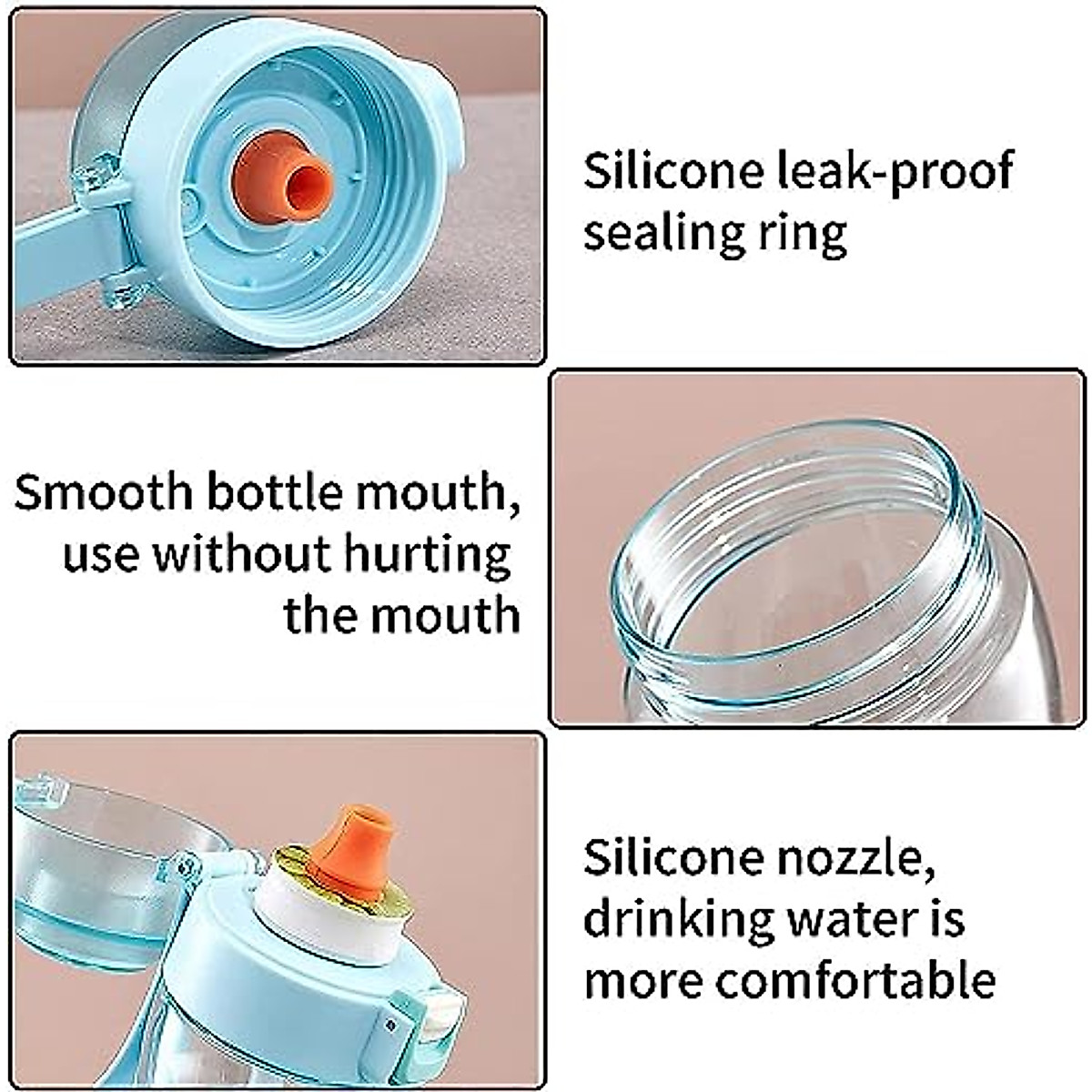 Silicone leak-proof sealing ring

Smooth bottle mouth, use without hurting the mouth

Silicone nozzle, drinking water is more comfortable