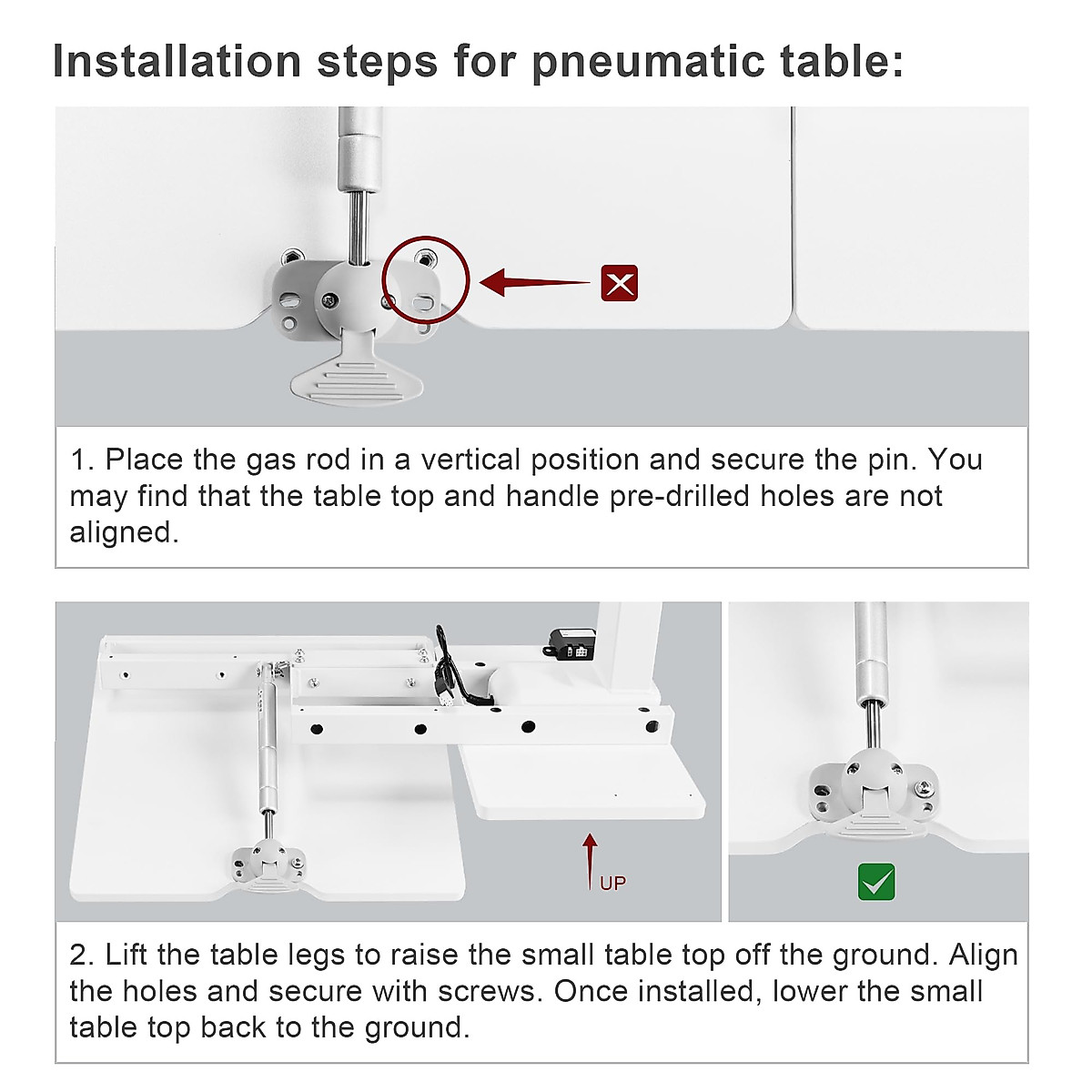 Installation steps for pneumatic table:

1. Place the gas rod in a vertical position and secure the pin. You may find that the table top and handle pre-drilled holes are not aligned.

UP

2. Lift the table legs to raise the small table top off the ground. Align the holes and secure with screws. Once installed, lower the small table top back to the ground.