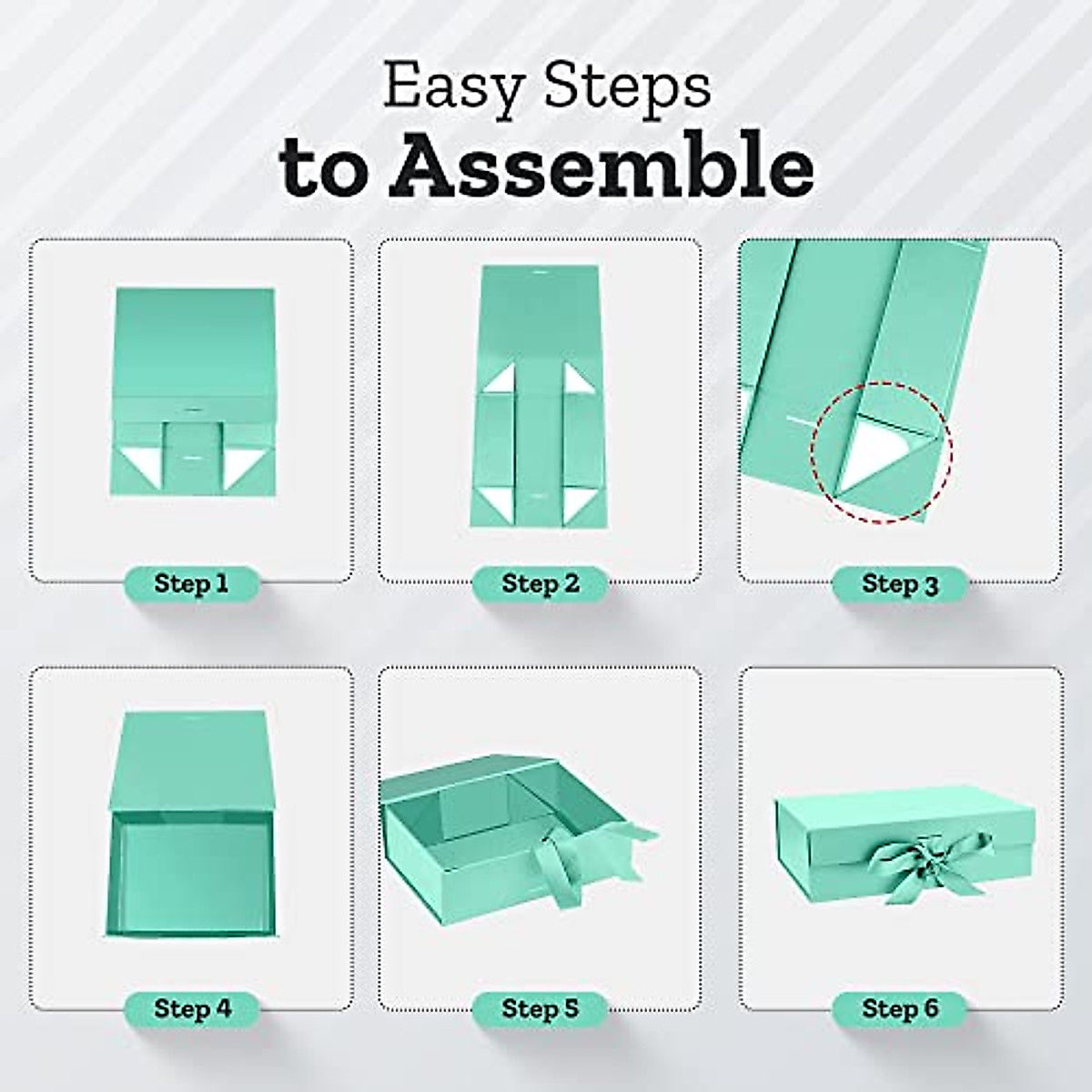 Easy Steps
to Assemble

Step 1

Step 2

Step 3

Step 4

Step 5

Step 6