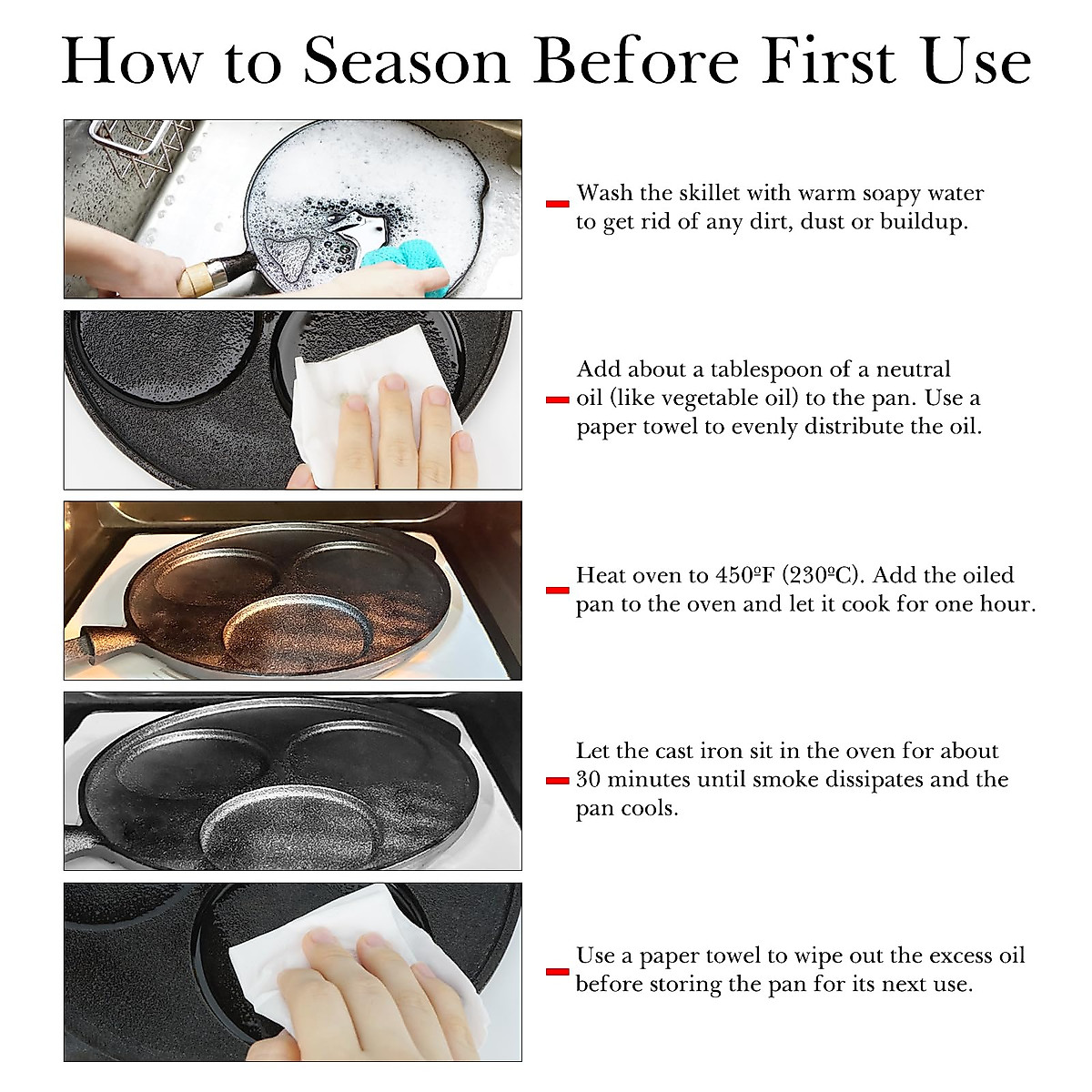 How to Season Before First Use

Wash the skillet with warm soapy water to get rid of any dirt, dust or buildup.

Add about a tablespoon of a neutral oil (like vegetable oil) to the pan. Use a paper towel to evenly distribute the oil.

Heat oven to 450ºF (230ºC). Add the oiled pan to the oven and let it cook for one hour.

Let the cast iron sit in the oven for about 30 minutes until smoke dissipates and the pan cools.

Use a paper towel to wipe out the excess oil before storing the pan for its next use.